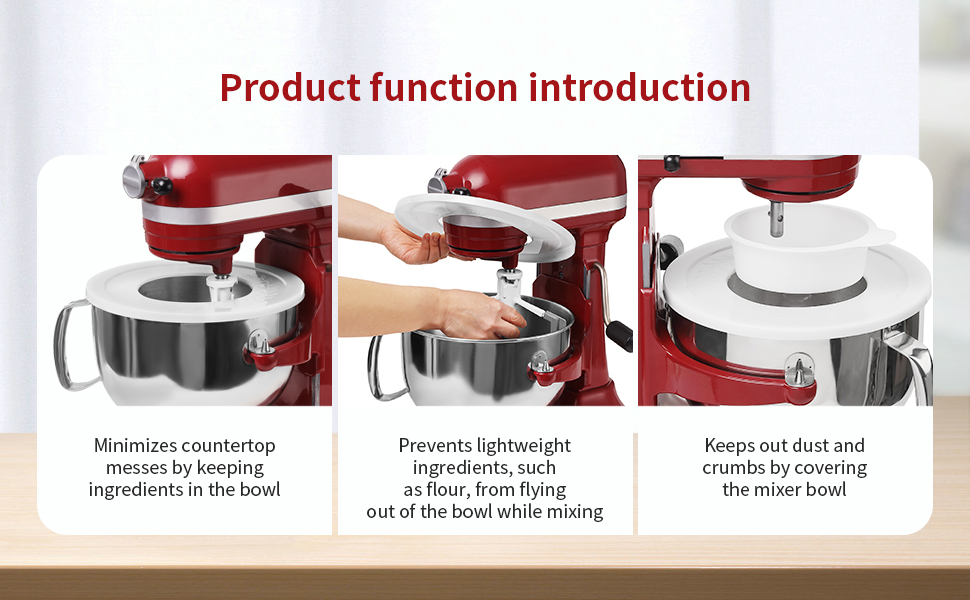 Product function introduction

Minimizes countertop messes by keeping ingredients in the bowl

Prevents lightweight ingredients, such as flour, from flying out of the bowl while mixing

Keeps out dust and crumbs by covering the mixer bowl