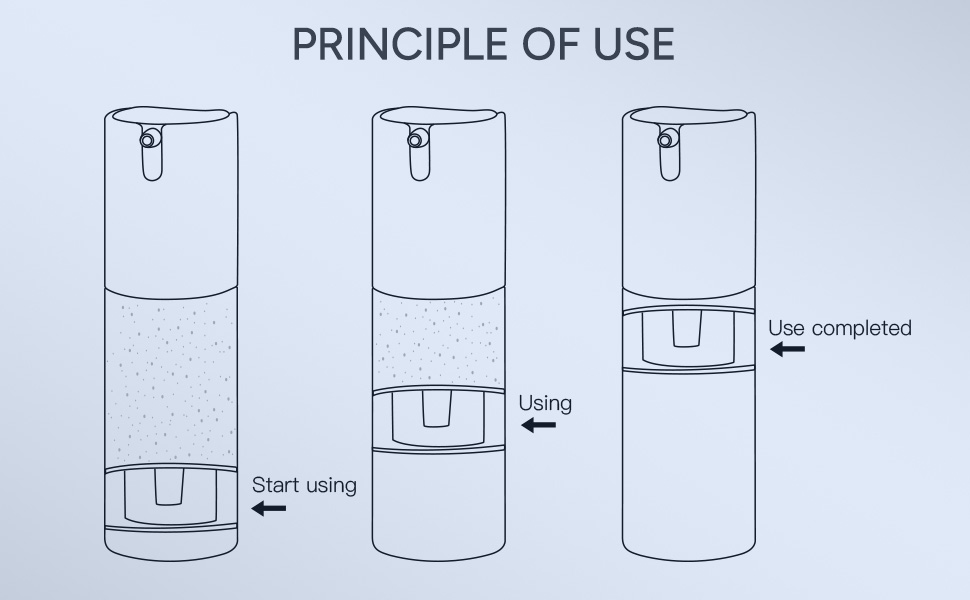 PRINCIPLE OF USE

Start using

Using

Use completed