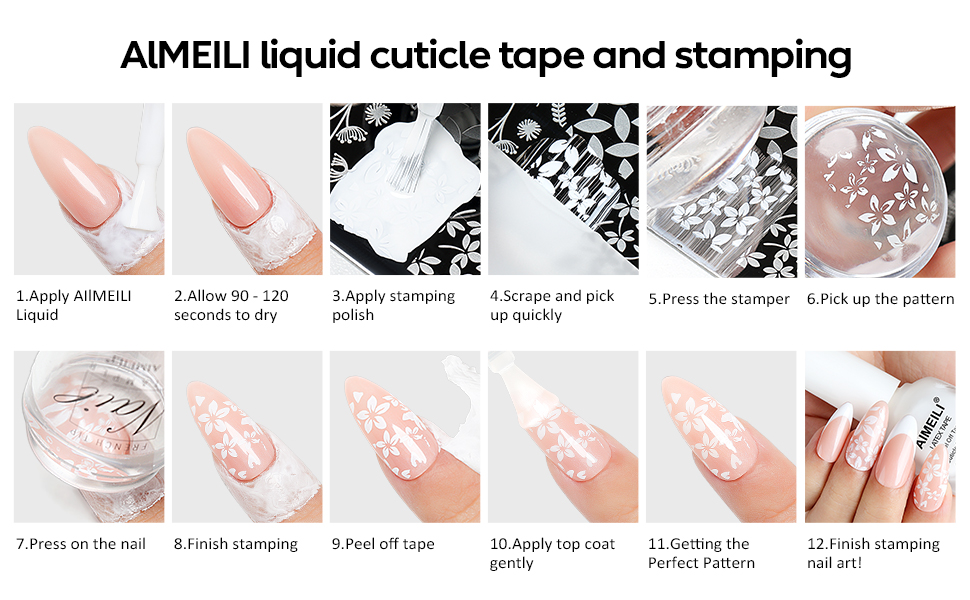 AIMEILI liquid cuticle tape and stamping

1.Apply AIIMEILI Liquid

2.Allow 90 - 120 seconds to dry

3.Apply stamping polish

4.Scrape and pick up quickly

5.Press the stamper

6.Pick up the pattern

Nail
FRENCH TIP

7.Press on the nail

8.Finish stamping

9.Peel off tape

10.Apply top coat gently

11.Getting the Perfect Pattern

AIMEILI
LATEX TAPE

12.Finish stamping nail art!