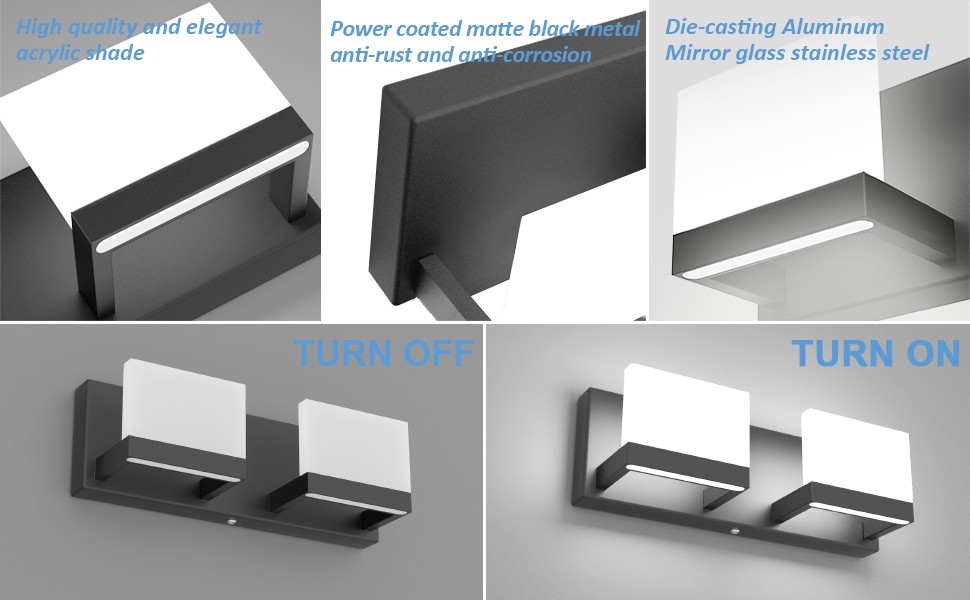 High quality and elegant acrylic shade

Power coated matte black metal anti-rust and anti-corrosion

Die-casting Aluminum Mirror glass stainless steel

TURN OFF

TURN ON