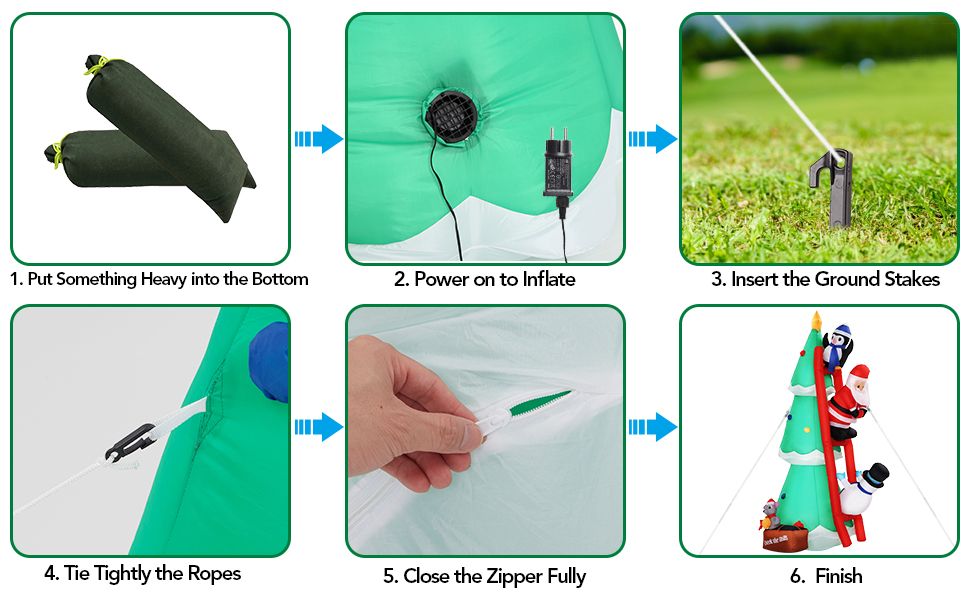 1. Put Something Heavy into the Bottom

2. Power on to Inflate

3. Insert the Ground Stakes

4. Tie Tightly the Ropes

5. Close the Zipper Fully

6. Finish