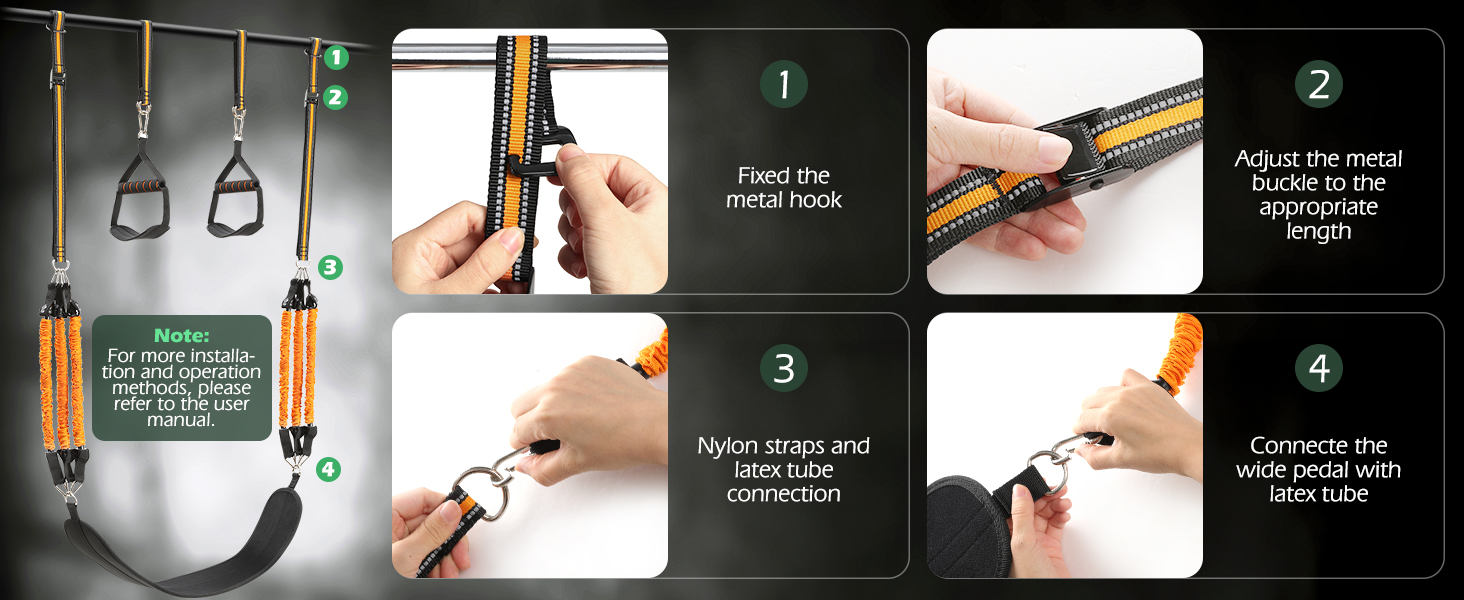 1
2
3
4

Note:
For more installation and operation methods, please refer to the user manual.

1
Fixed the metal hook

2
Adjust the metal buckle to the appropriate length

3
Nylon straps and latex tube connection

4
Connecte the wide pedal with latex tube