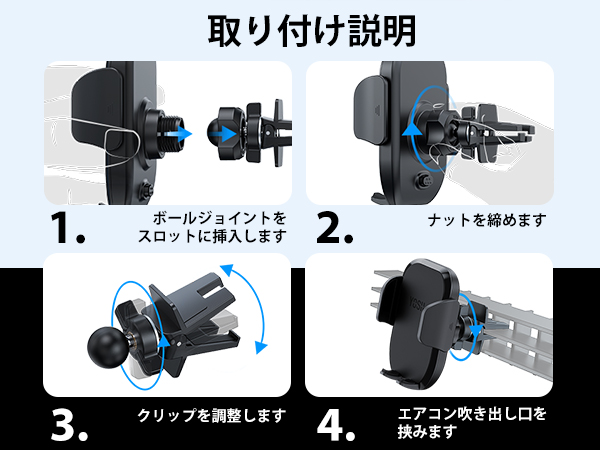 取り付け説明

1.
ボールジョイントをスロットに挿入します

2.
ナットを締めます

3.
クリップを調整します

4.
エアコン吹き出し口を挟みます