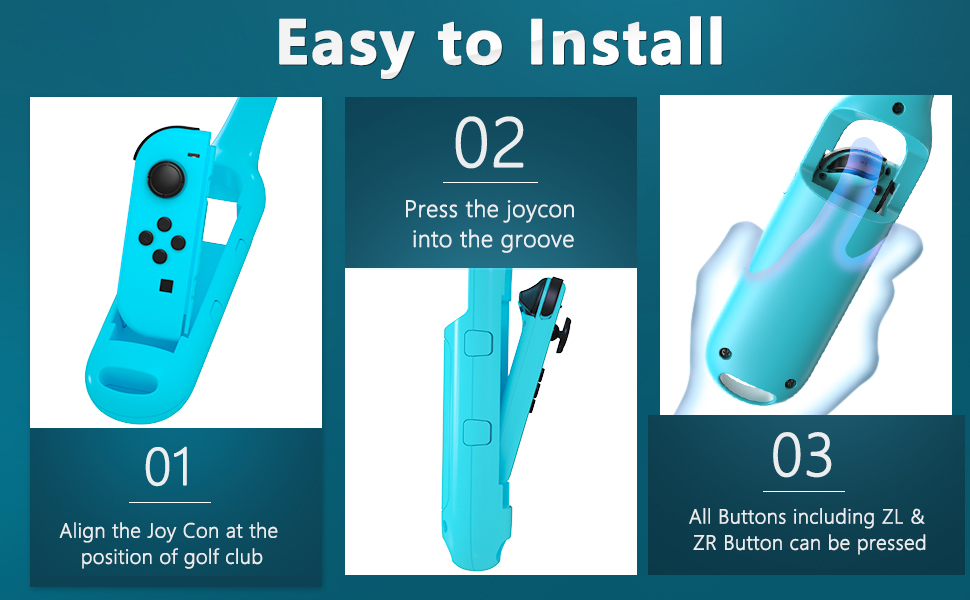 Easy to Install

01

Align the Joy Con at the position of golf club

02

Press the joycon into the groove

03

All Buttons including ZL & ZR Button can be pressed