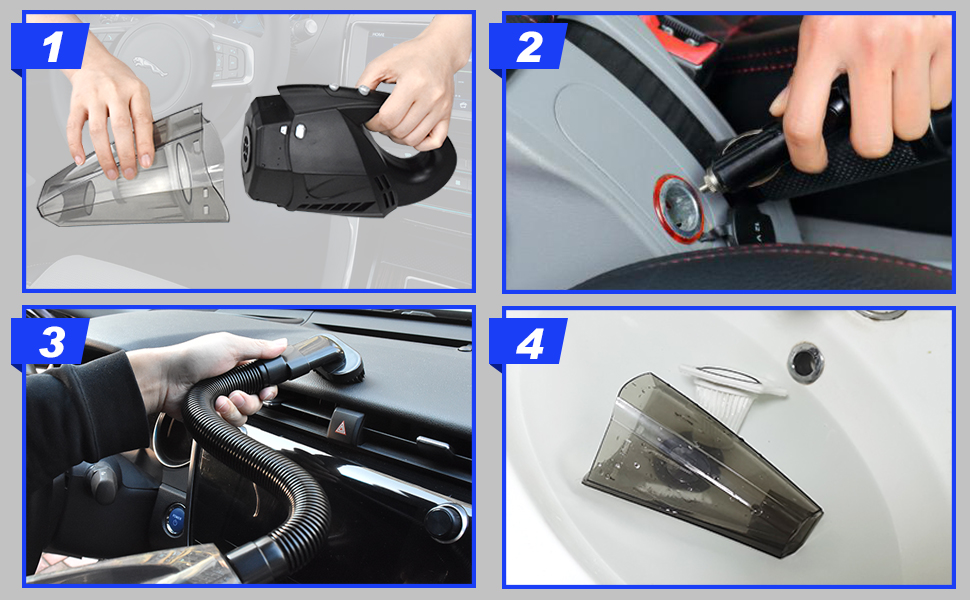 1

2

3

4