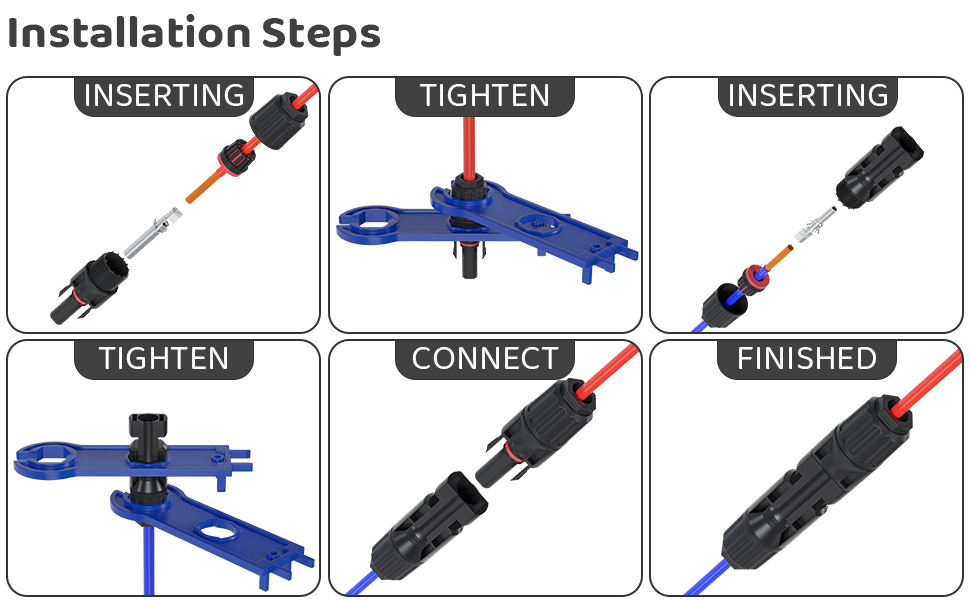 Installation Steps

INSERTING

TIGHTEN

INSERTING

TIGHTEN

CONNECT

FINISHED