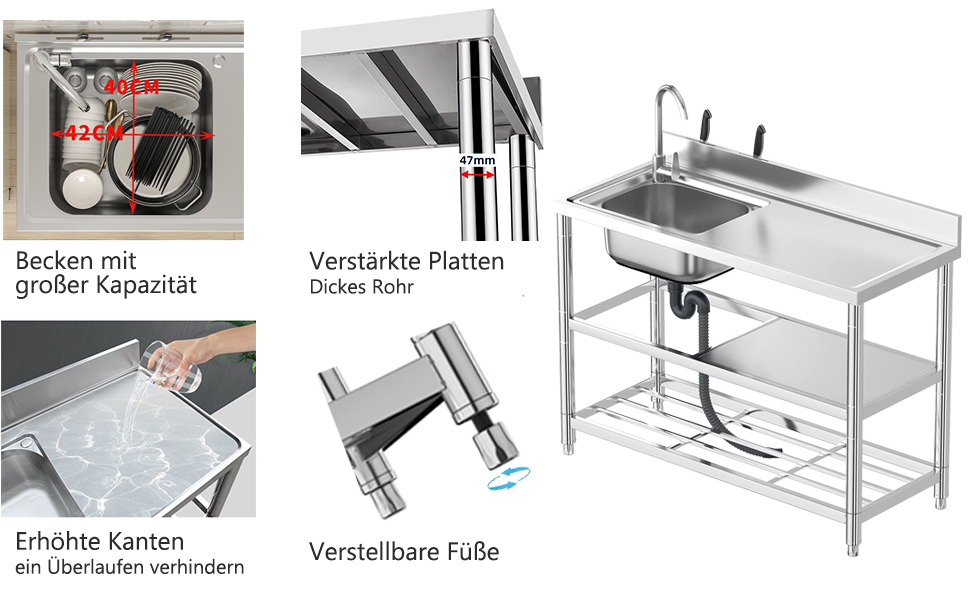 40CM
42CM
Becken mit großer Kapazität

47mm
Verstärkte Platten
Dickes Rohr

Erhöhte Kanten
ein Überlaufen verhindern

Verstellbare Füße