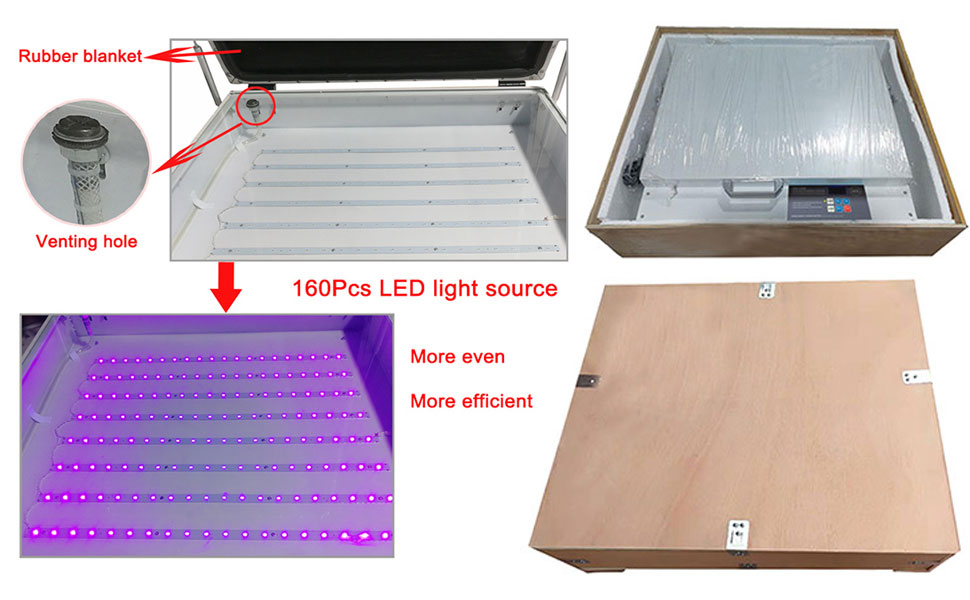 Rubber blanket

Venting hole

160Pcs LED light source

More even

More efficient