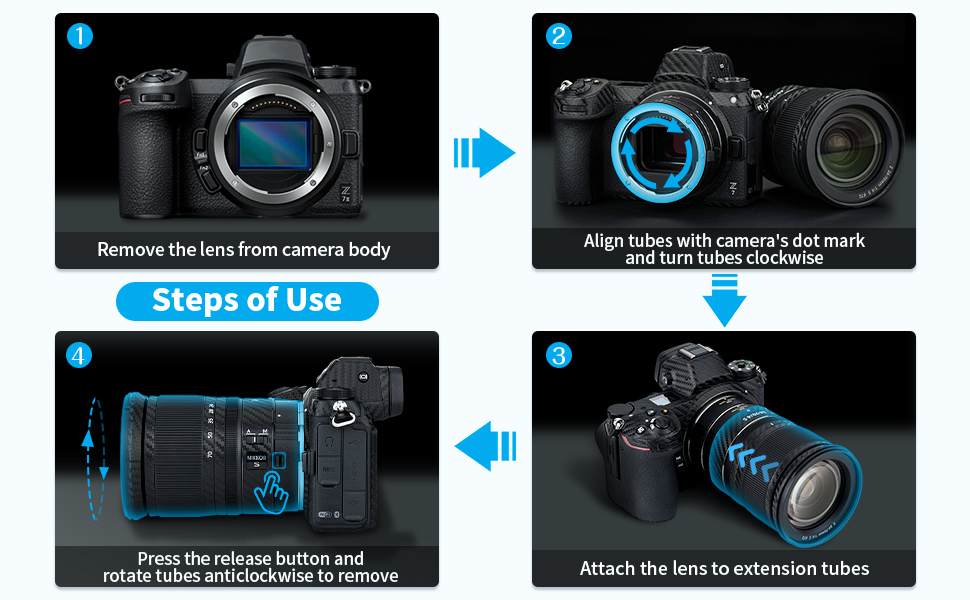 1

Remove the lens from camera body

2

Align tubes with camera's dot mark and turn tubes clockwise

Steps of Use

3

Attach the lens to extension tubes

4

Press the release button and rotate tubes anticlockwise to remove