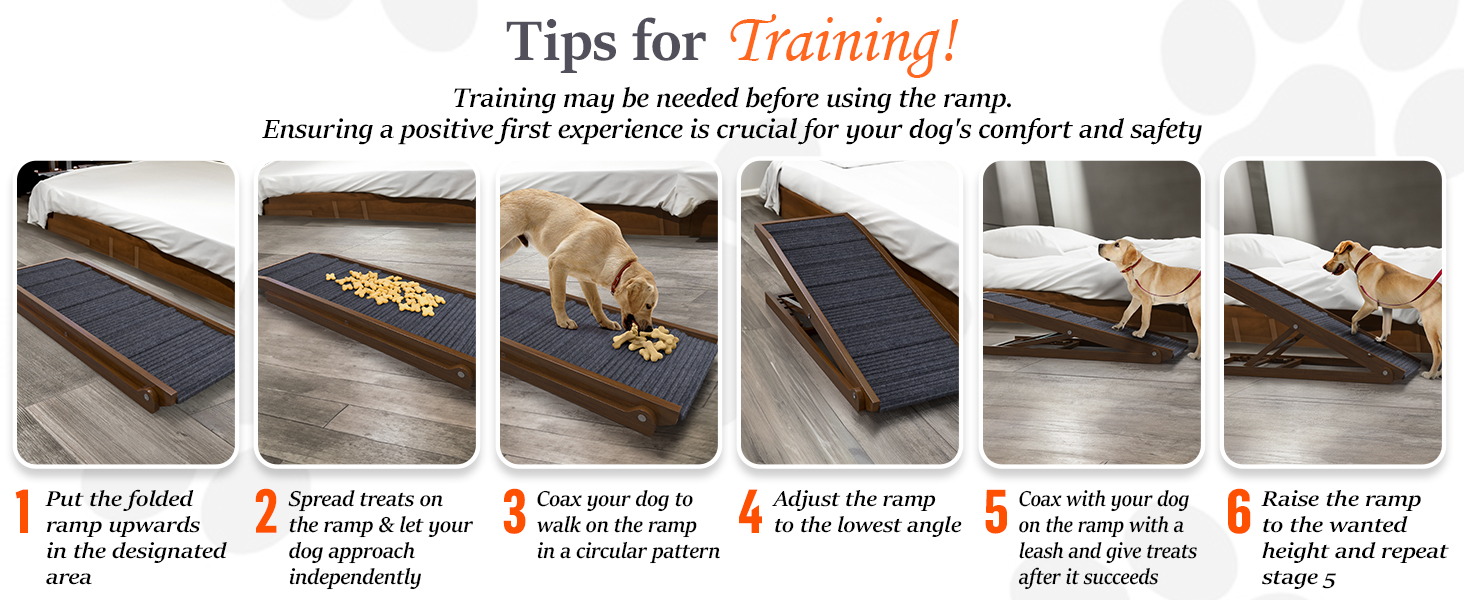 Tips for Training!

Training may be needed before using the ramp.
Ensuring a positive first experience is crucial for your dog's comfort and safety

1 Put the folded ramp upwards in the designated area

2 Spread treats on the ramp & let your dog approach independently

3 Coax your dog to walk on the ramp in a circular pattern

4 Adjust the ramp to the lowest angle

5 Coax with your dog on the ramp with a leash and give treats after it succeeds

6 Raise the ramp to the wanted height and repeat stage 5