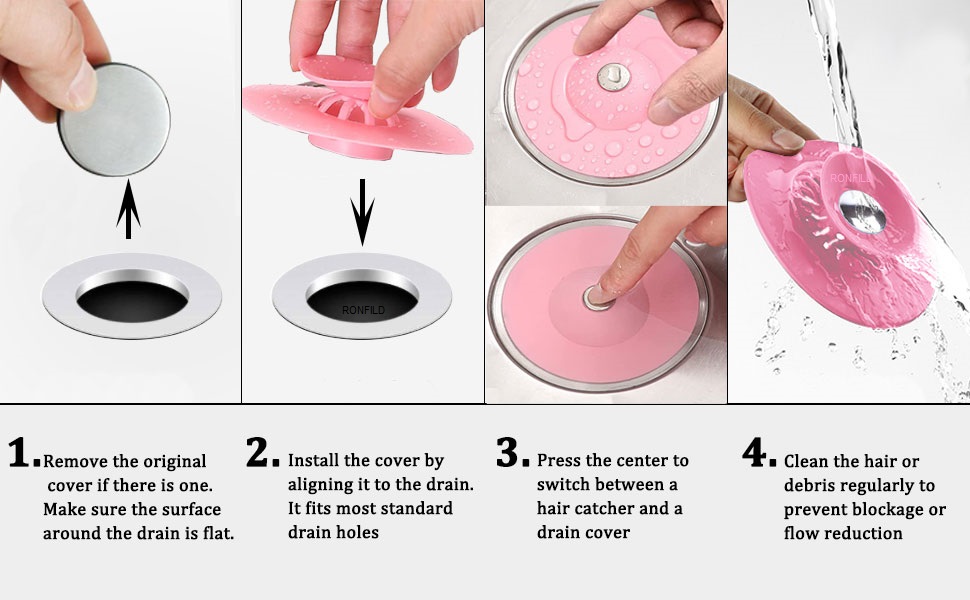 RONFILD

RONFILD

1. Remove the original cover if there is one. Make sure the surface around the drain is flat.

2. Install the cover by aligning it to the drain. It fits most standard drain holes

3. Press the center to switch between a hair catcher and a drain cover

4. Clean the hair or debris regularly to prevent blockage or flow reduction