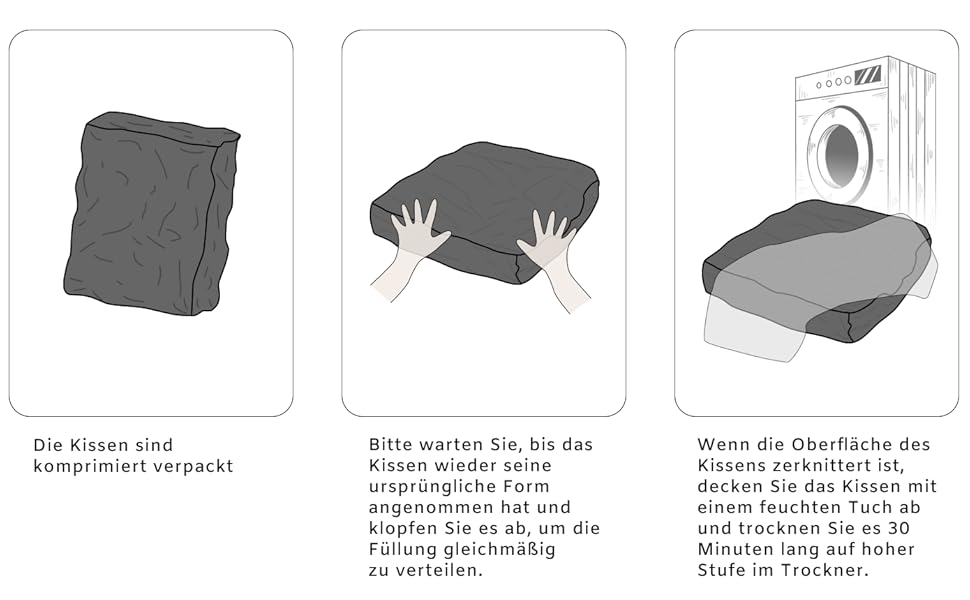 Die Kissen sind komprimiert verpackt

Bitte warten Sie, bis das Kissen wieder seine ursprüngliche Form angenommen hat und klopfen Sie es ab, um die Füllung gleichmäßig zu verteilen.

Wenn die Oberfläche des Kissens zerknittert ist, decken Sie das Kissen mit einem feuchten Tuch ab und trocknen Sie es 30 Minuten lang auf hoher Stufe im Trockner.