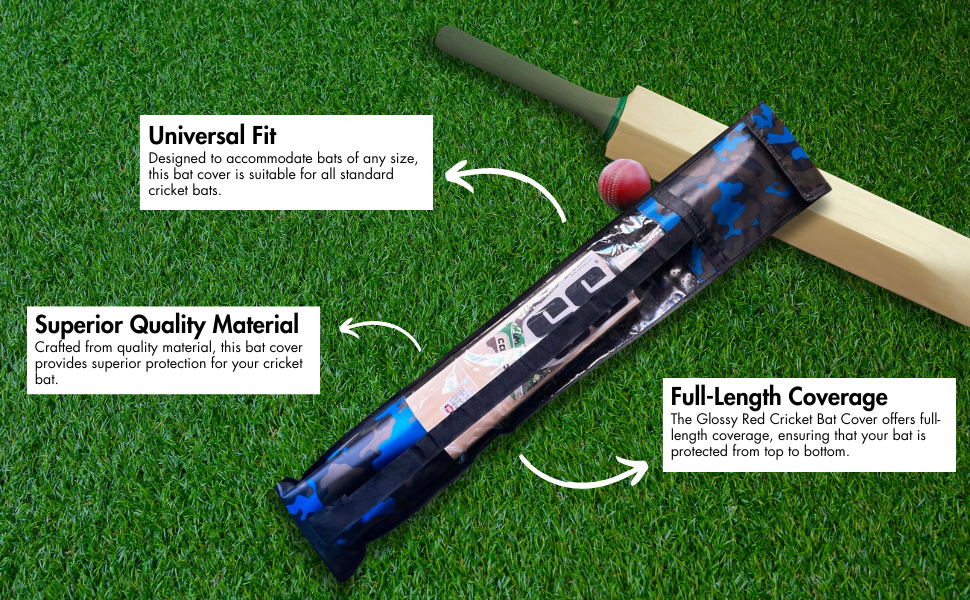 Universal Fit
Designed to accommodate bats of any size, this bat cover is suitable for all standard cricket bats.

Superior Quality Material
Crafted from quality material, this bat cover provides superior protection for your cricket bat.

Full-Length Coverage
The Glossy Red Cricket Bat Cover offers full-length coverage, ensuring that your bat is protected from top to bottom.