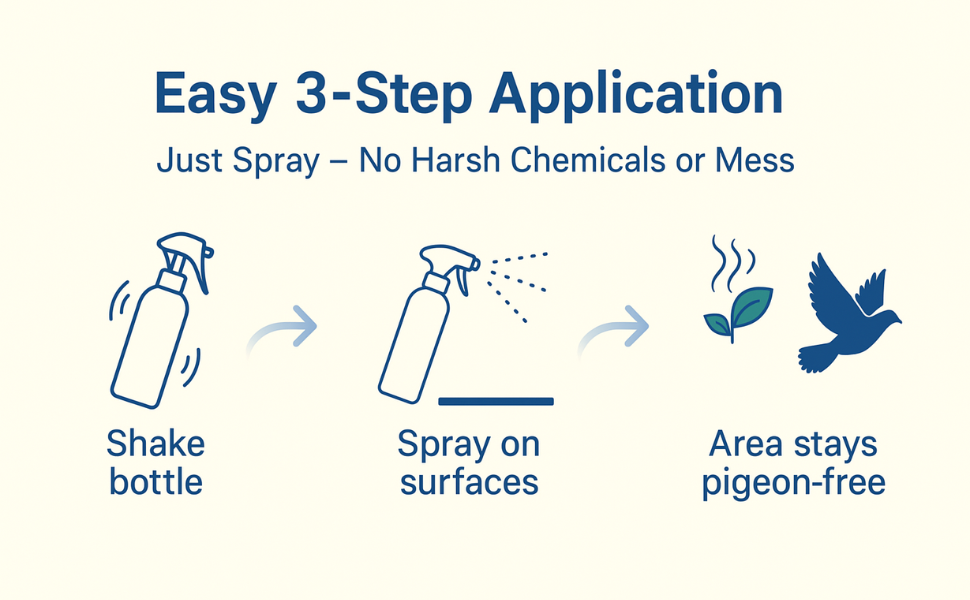 Easy 3-Step Application

Just Spray – No Harsh Chemicals or Mess

Shake bottle

Spray on surfaces

Area stays pigeon-free