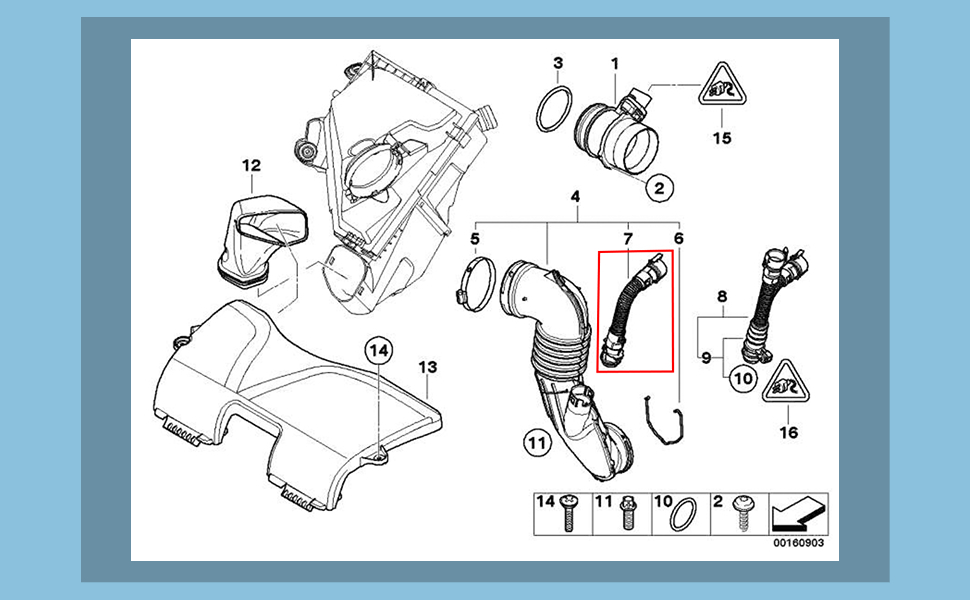 3
1
15
2
12
4
5
7
6
8
9
10
16
14
13
11
14
11
10
2
00160903