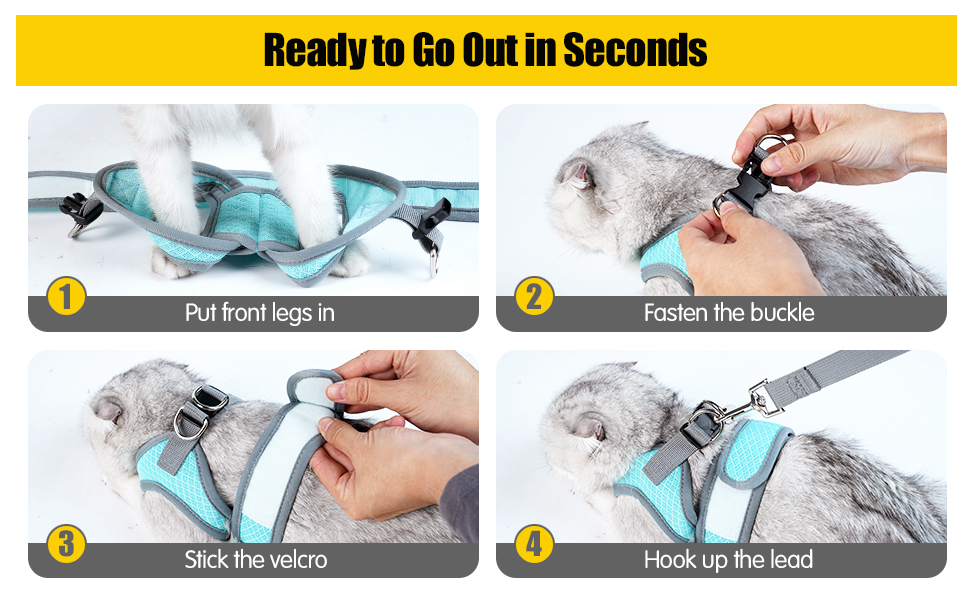 Ready to Go Out in Seconds

1 Put front legs in

2 Fasten the buckle

3 Stick the velcro

4 Hook up the lead