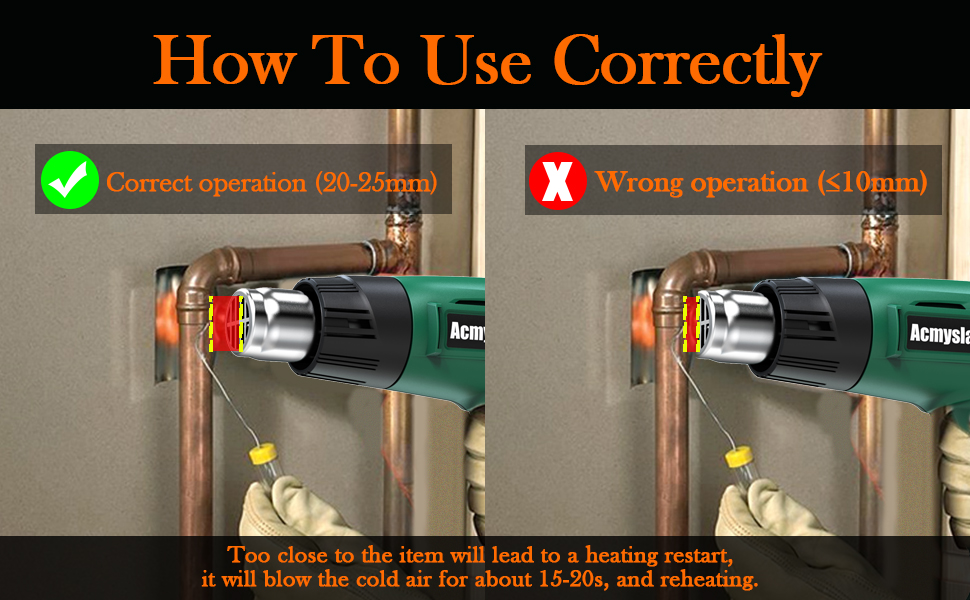 How To Use Correctly

Correct operation (20-25mm)

Wrong operation (≤10mm)

Acmy

Acmysla

Too close to the item will lead to a heating restart, it will blow the cold air for about 15-20s, and reheating.