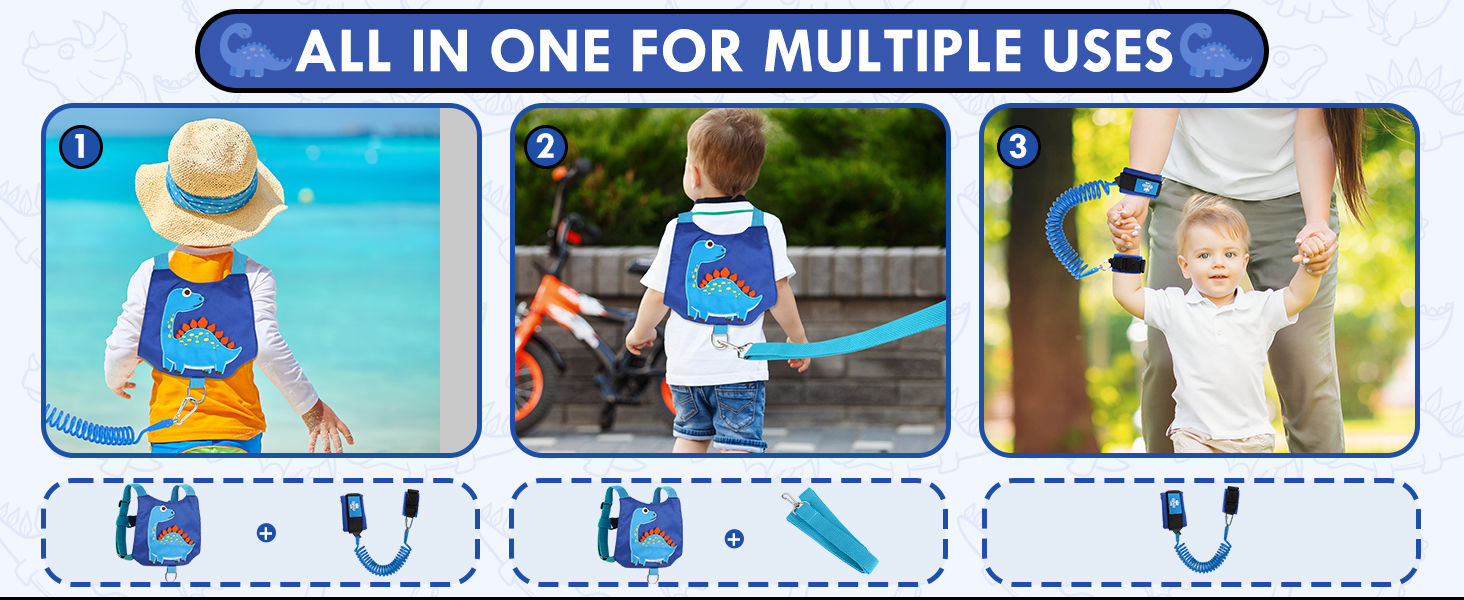 ALL IN ONE FOR MULTIPLE USES

1

2

3

+

+