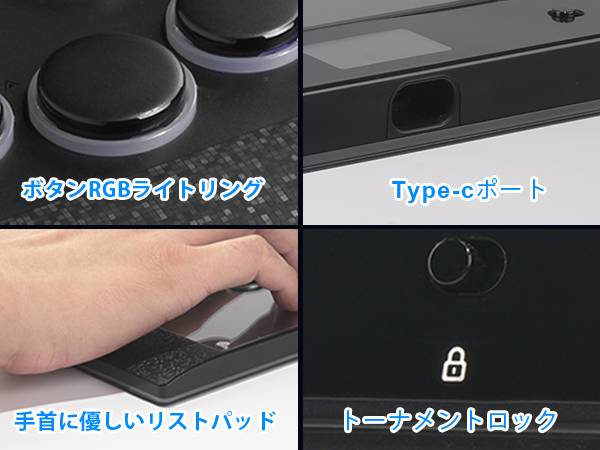 ボタンRGBライトリング

Type-cポート

手首に優しいリストパッド

トーナメントロック