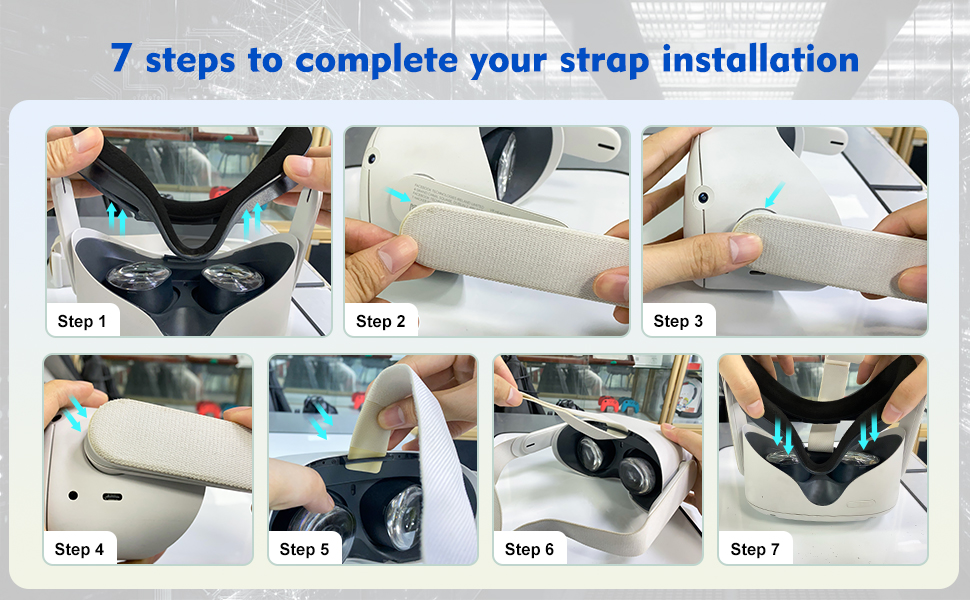 7 steps to complete your strap installation

Step 1

Step 2

Step 3

Step 4

Step 5

Step 6

Step 7