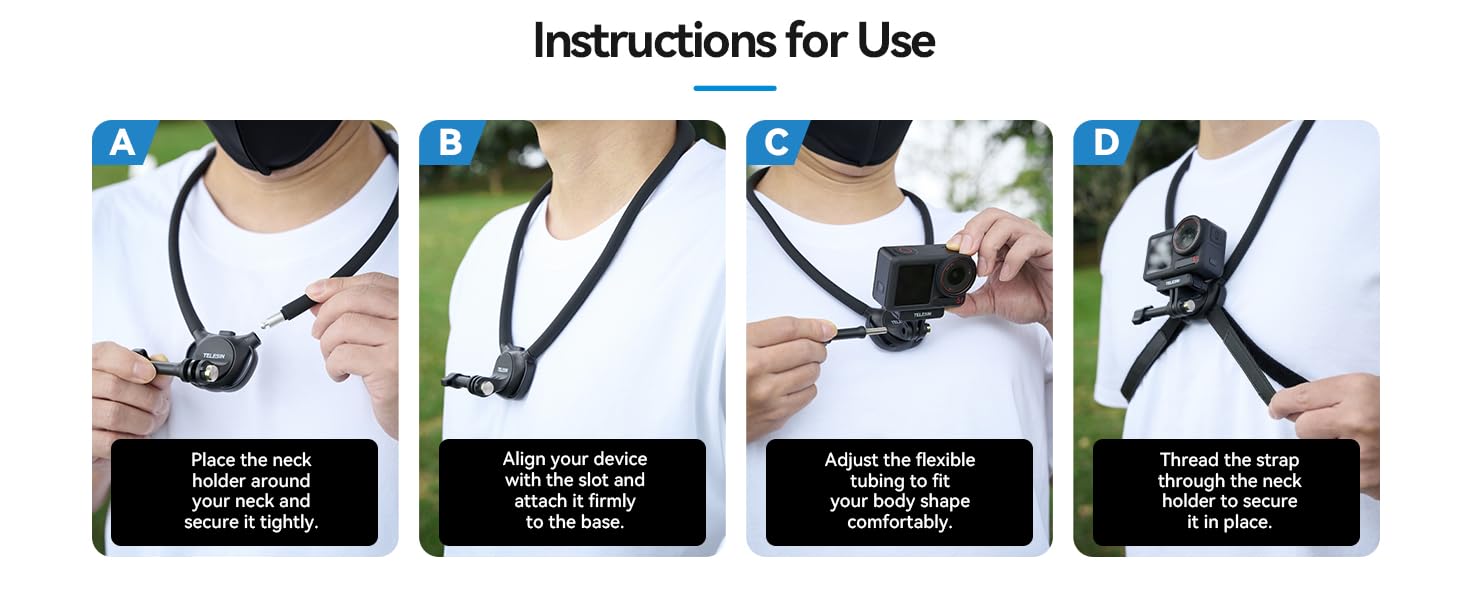 Instructions for Use

A

TELESIN

Place the neck holder around your neck and secure it tightly.

B

TELESIN

Align your device with the slot and attach it firmly to the base.

C

TELESIN

Adjust the flexible tubing to fit your body shape comfortably.

D

TELESIN

Thread the strap through the neck holder to secure it in place.