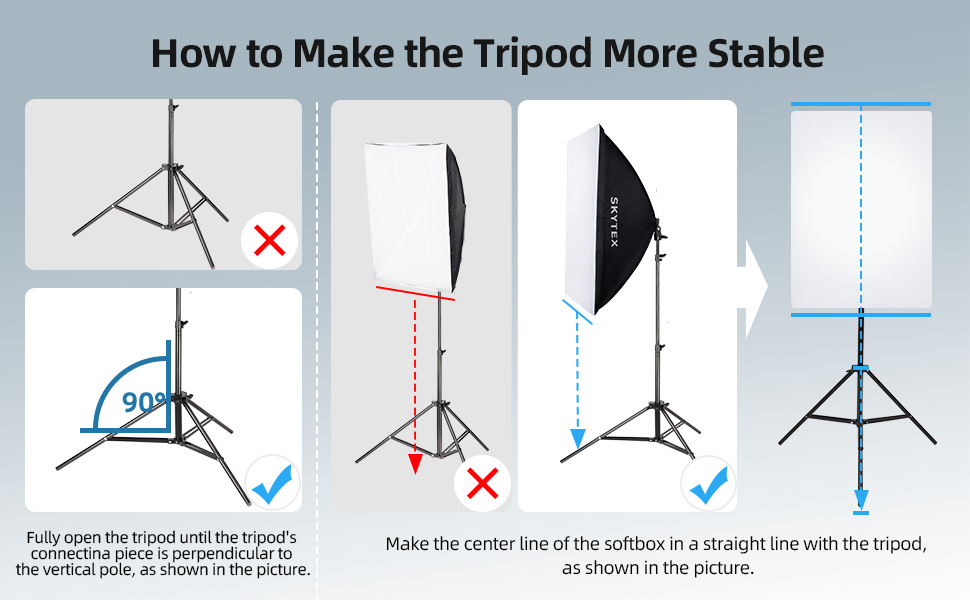 How to Make the Tripod More Stable

90°

Fully open the tripod until the tripod's connectina piece is perpendicular to the vertical pole, as shown in the picture.

SKYTEX

Make the center line of the softbox in a straight line with the tripod, as shown in the picture.