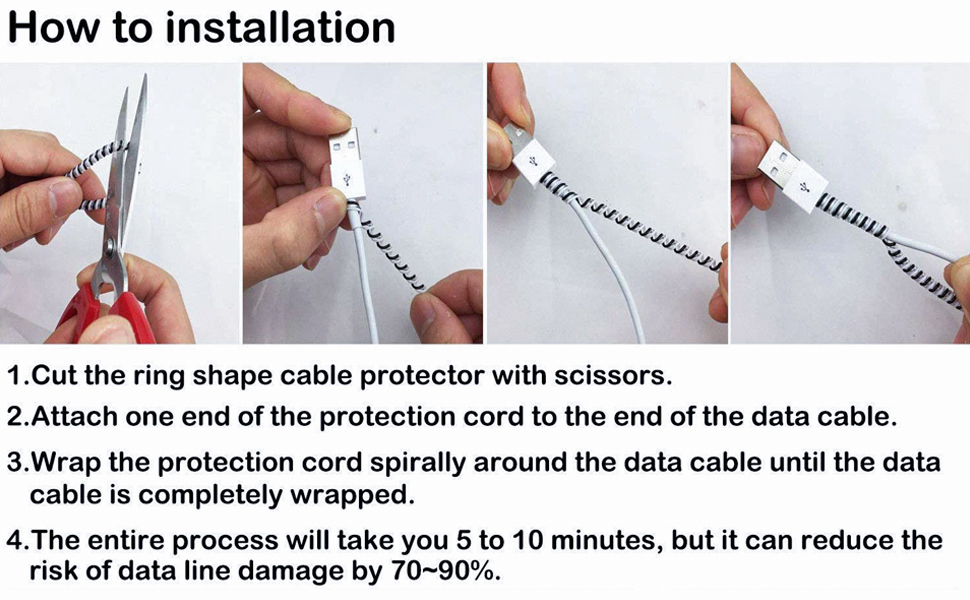 How to installation

1.Cut the ring shape cable protector with scissors.

2.Attach one end of the protection cord to the end of the data cable.

3.Wrap the protection cord spirally around the data cable until the data cable is completely wrapped.

4.The entire process will take you 5 to 10 minutes, but it can reduce the risk of data line damage by 70~90%.