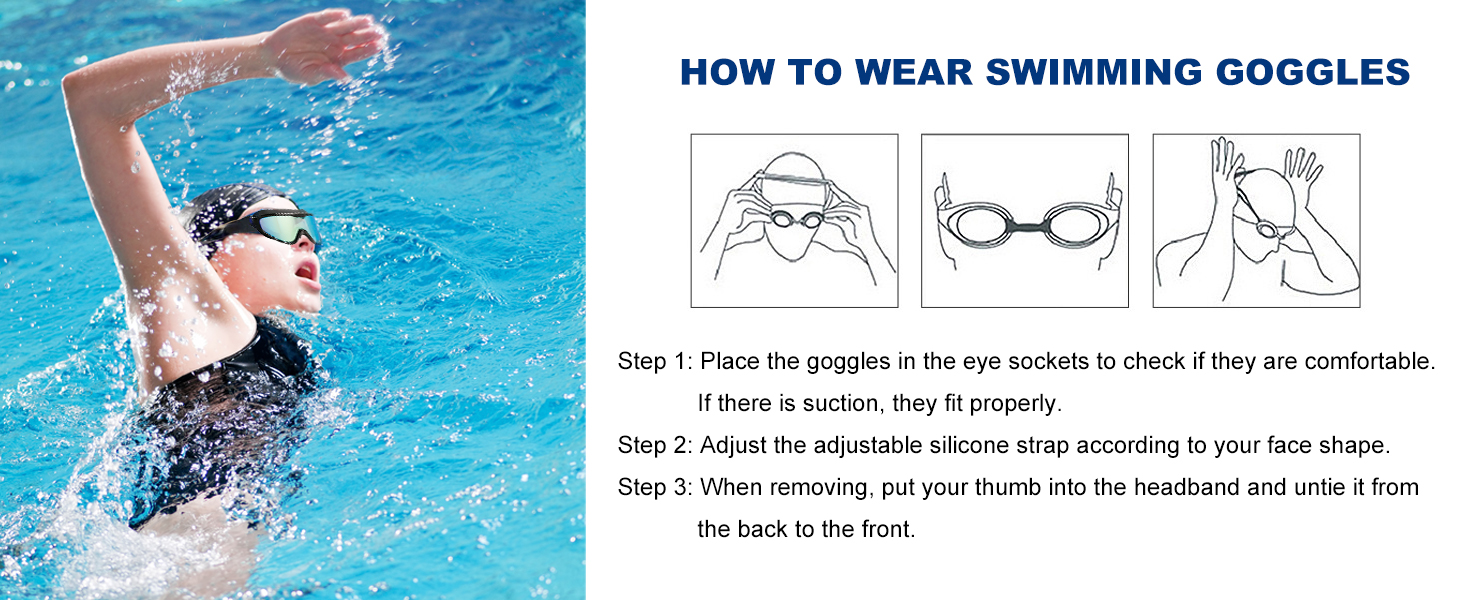 HOW TO WEAR SWIMMING GOGGLES

Step 1: Place the goggles in the eye sockets to check if they are comfortable. If there is suction, they fit properly.

Step 2: Adjust the adjustable silicone strap according to your face shape.

Step 3: When removing, put your thumb into the headband and untie it from the back to the front.