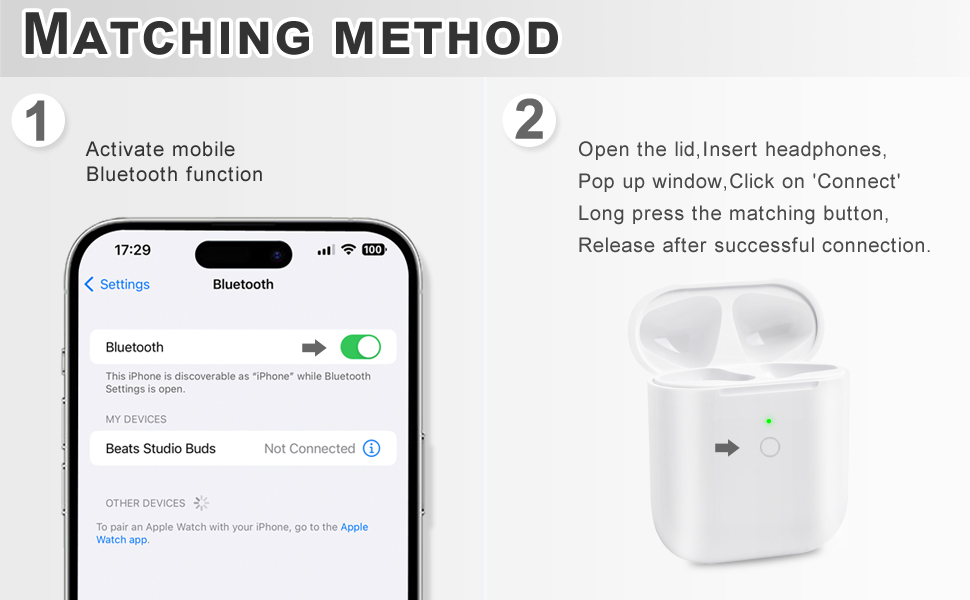 MATCHING METHOD

1

Activate mobile Bluetooth function

17:29

100

Settings Bluetooth

Bluetooth

This iPhone is discoverable as "iPhone" while Bluetooth Settings is open.

MY DEVICES

Beats Studio Buds Not Connected

OTHER DEVICES

To pair an Apple Watch with your iPhone, go to the Apple Watch app.

2

Open the lid,Insert headphones,
Pop up window,Click on 'Connect'
Long press the matching button,
Release after successful connection.