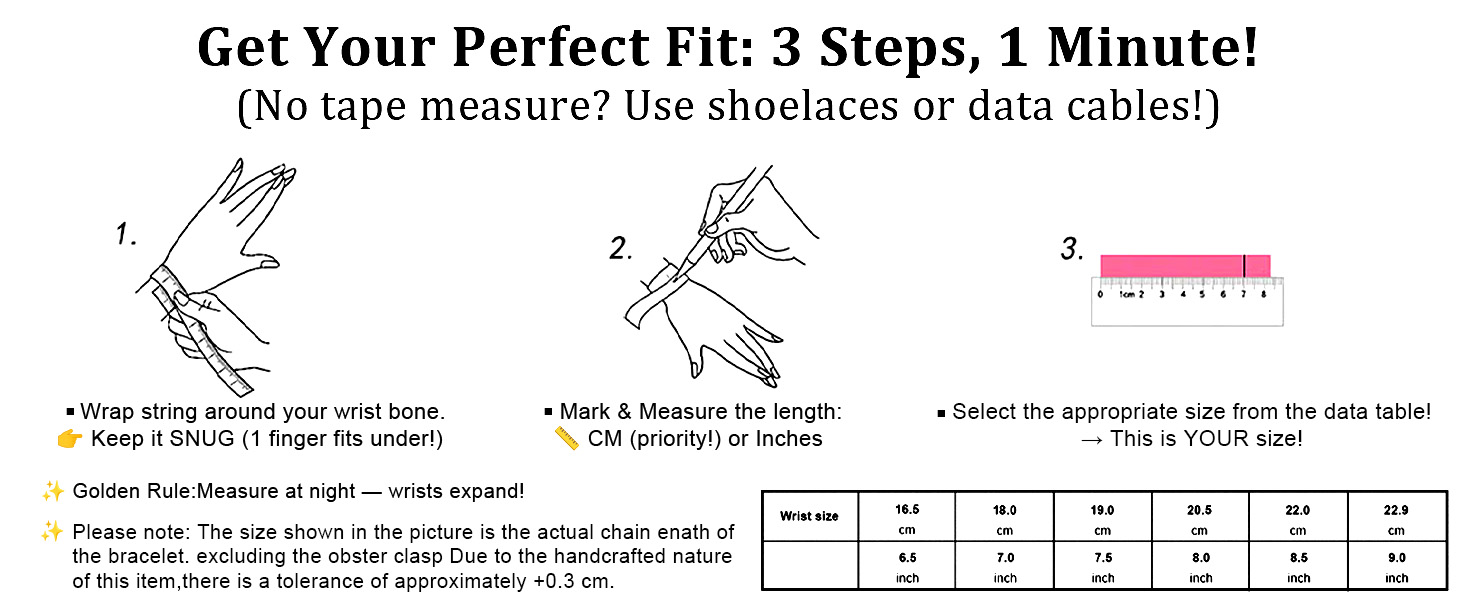 Get Your Perfect Fit: 3 Steps, 1 Minute!
(No tape measure? Use shoelaces or data cables!)

1.

2.

3.

0 1cm 2 3 4 5 6 7 8

▪ Wrap string around your wrist bone.
👉 Keep it SNUG (1 finger fits under!)

▪ Mark & Measure the length:
📏 CM (priority!) or Inches

▪ Select the appropriate size from the data table!
→ This is YOUR size!

✨ Golden Rule:Measure at night — wrists expand!

✨ Please note: The size shown in the picture is the actual chain enath of the bracelet. excluding the obster clasp Due to the handcrafted nature of this item,there is a tolerance of approximately +0.3 cm.

| Wrist size | 16.5 cm | 18.0 cm | 19.0 cm | 20.5 cm | 22.0 cm | 22.9 cm |
|---|---|---|---|---|---|---|
| | 6.5 inch | 7.0 inch | 7.5 inch | 8.0 inch | 8.5 inch | 9.0 inch |