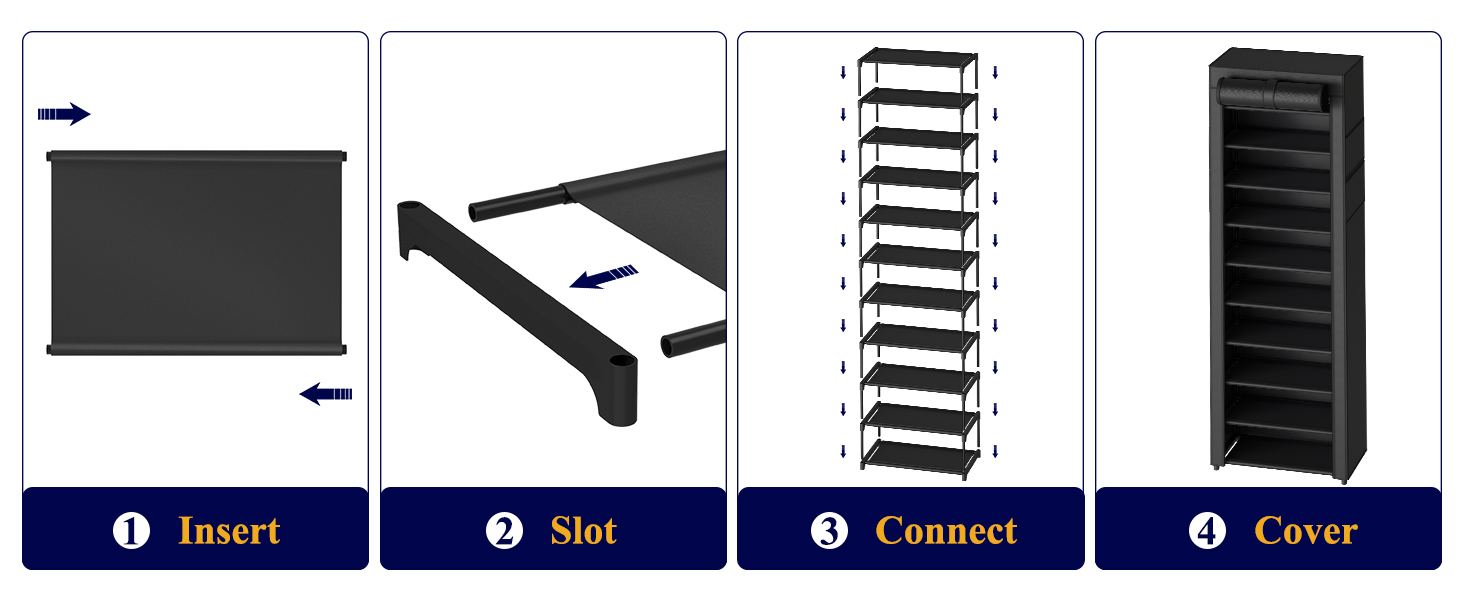 1 Insert

2 Slot

3 Connect

4 Cover