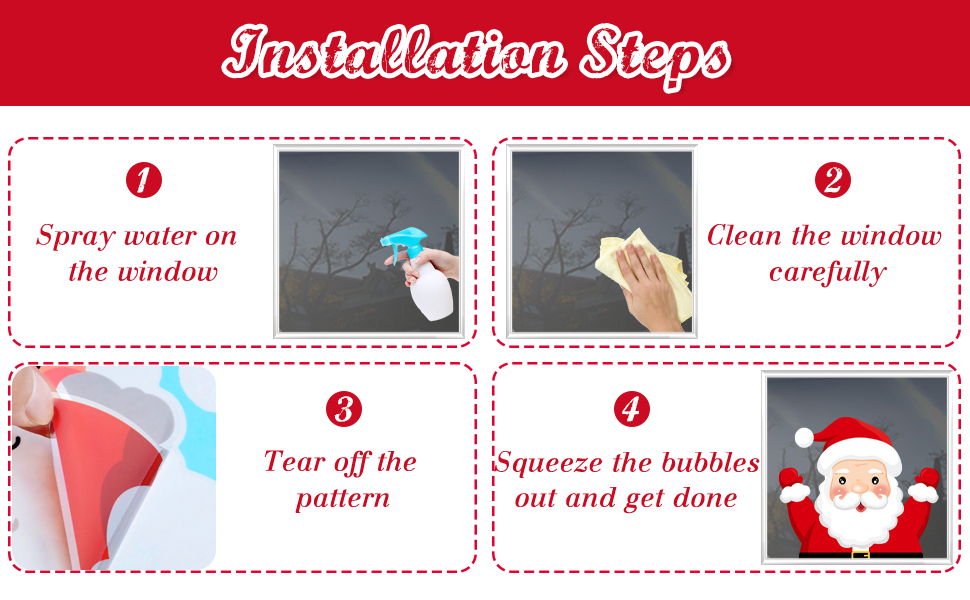 Installation Steps

1
Spray water on the window

2
Clean the window carefully

3
Tear off the pattern

4
Squeeze the bubbles out and get done