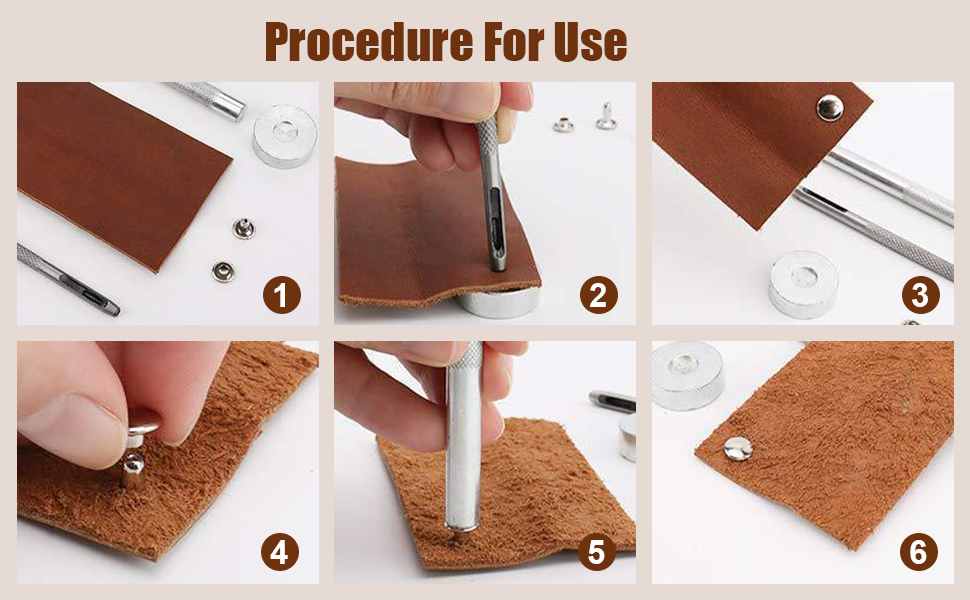 Procedure For Use

1

2

3

4

5

6