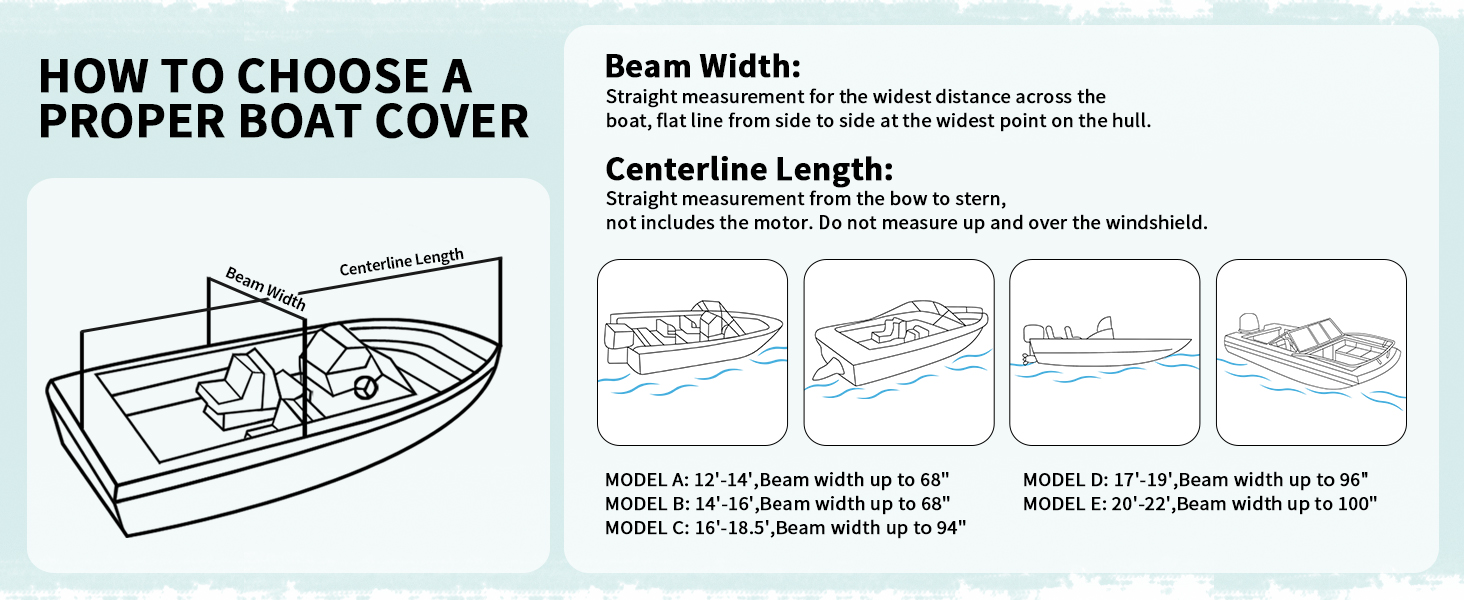 HOW TO CHOOSE A PROPER BOAT COVER

Beam Width

Centerline Length

Beam Width:
Straight measurement for the widest distance across the boat, flat line from side to side at the widest point on the hull.

Centerline Length:
Straight measurement from the bow to stern, not includes the motor. Do not measure up and over the windshield.

MODEL A: 12'-14',Beam width up to 68"
MODEL B: 14'-16',Beam width up to 68"
MODEL C: 16'-18.5',Beam width up to 94"

MODEL D: 17'-19',Beam width up to 96"
MODEL E: 20'-22',Beam width up to 100"