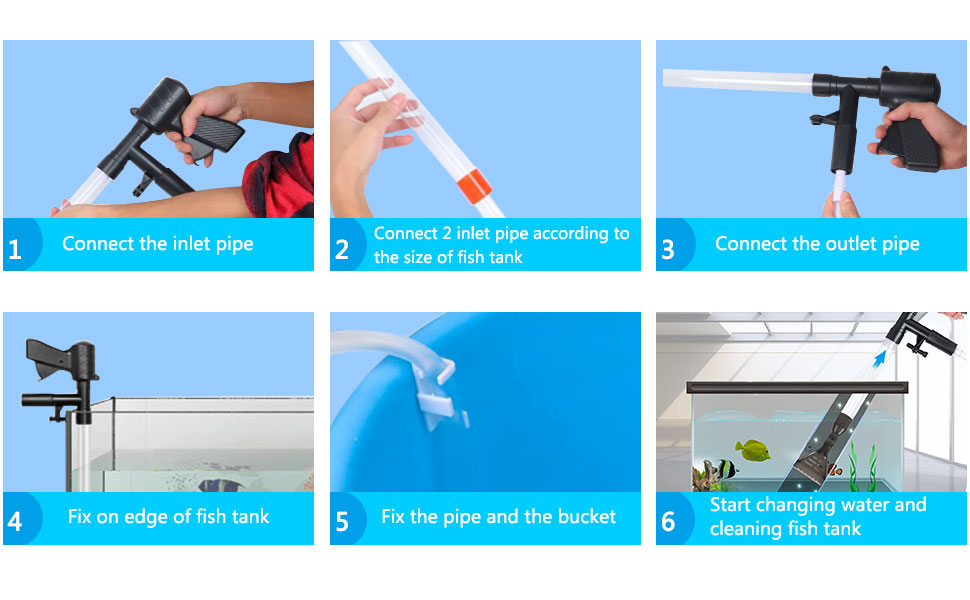 1 Connect the inlet pipe

2 Connect 2 inlet pipe according to the size of fish tank

3 Connect the outlet pipe

4 Fix on edge of fish tank

5 Fix the pipe and the bucket

6 Start changing water and cleaning fish tank