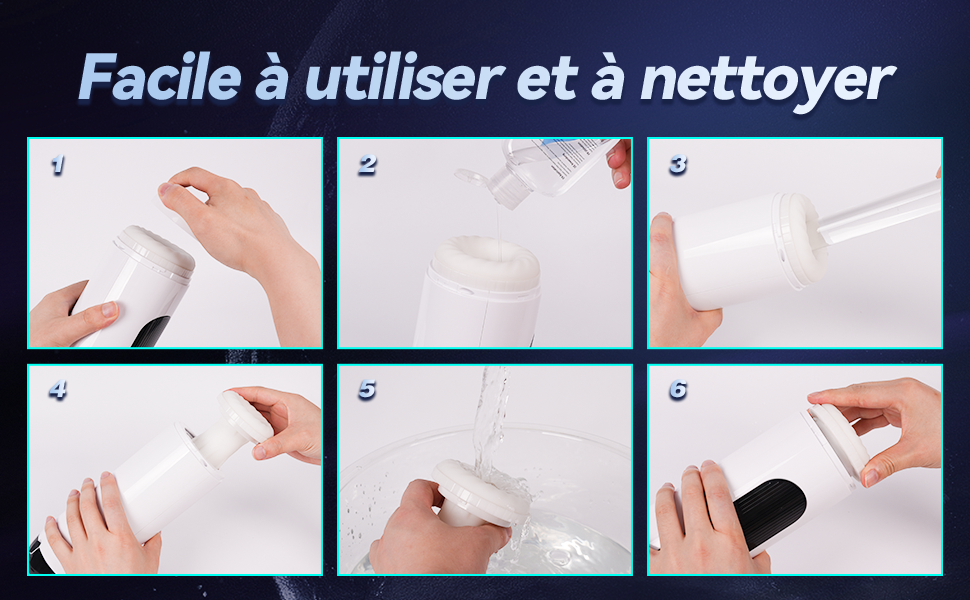 Facile à utiliser et à nettoyer

1

2

3

4

5

6