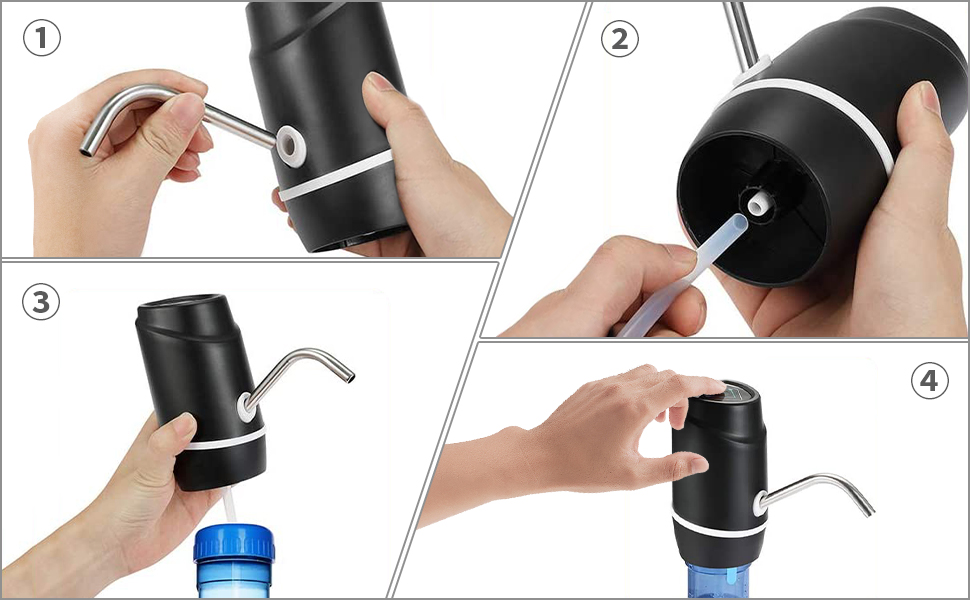 1

2

3

4