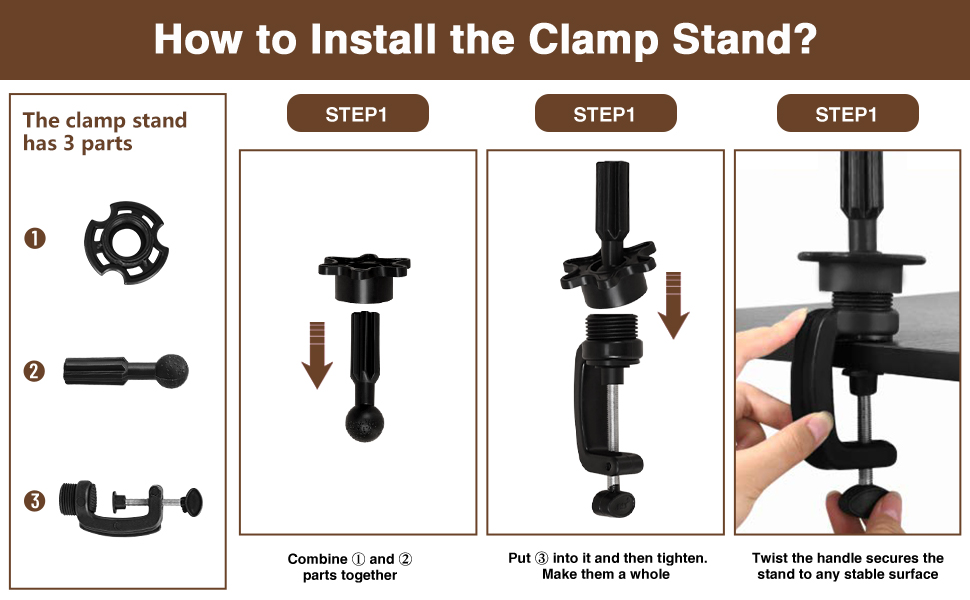 How to Install the Clamp Stand?

The clamp stand has 3 parts

❶

❷

❸

STEP1

Combine ① and ② parts together

STEP1

Put ③ into it and then tighten. Make them a whole

STEP1

Twist the handle secures the stand to any stable surface