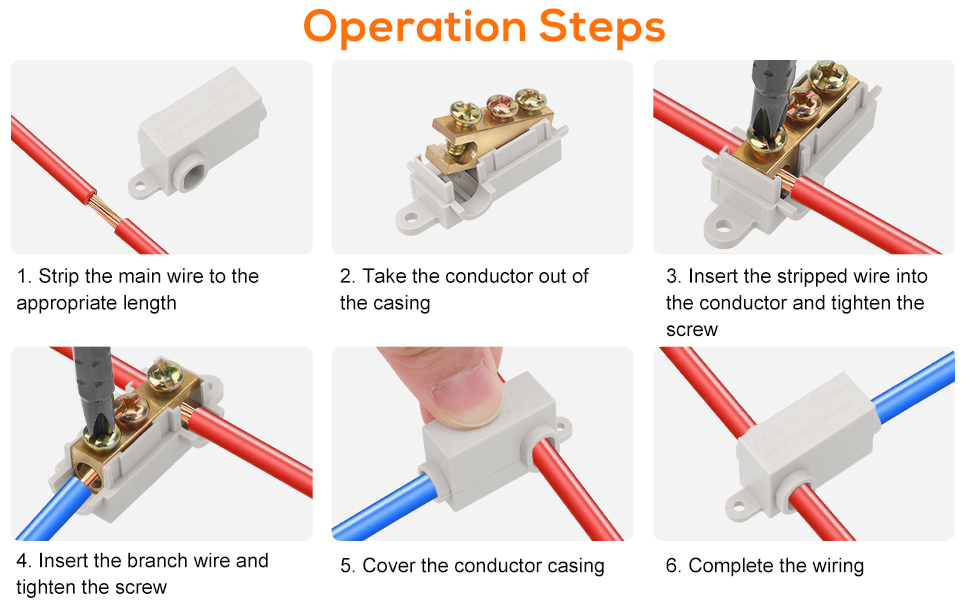 Operation Steps

1. Strip the main wire to the appropriate length

2. Take the conductor out of the casing

3. Insert the stripped wire into the conductor and tighten the screw

4. Insert the branch wire and tighten the screw

5. Cover the conductor casing

6. Complete the wiring