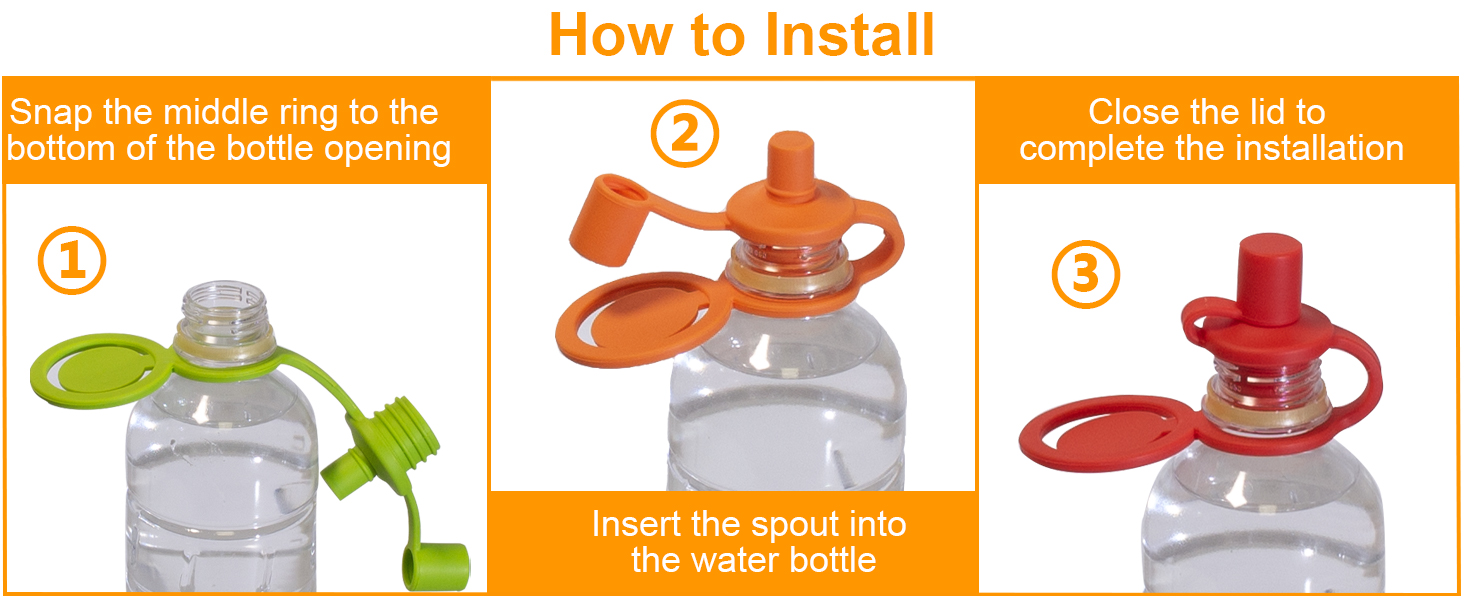 How to Install

Snap the middle ring to the bottom of the bottle opening

①

②

Insert the spout into the water bottle

Close the lid to complete the installation

③