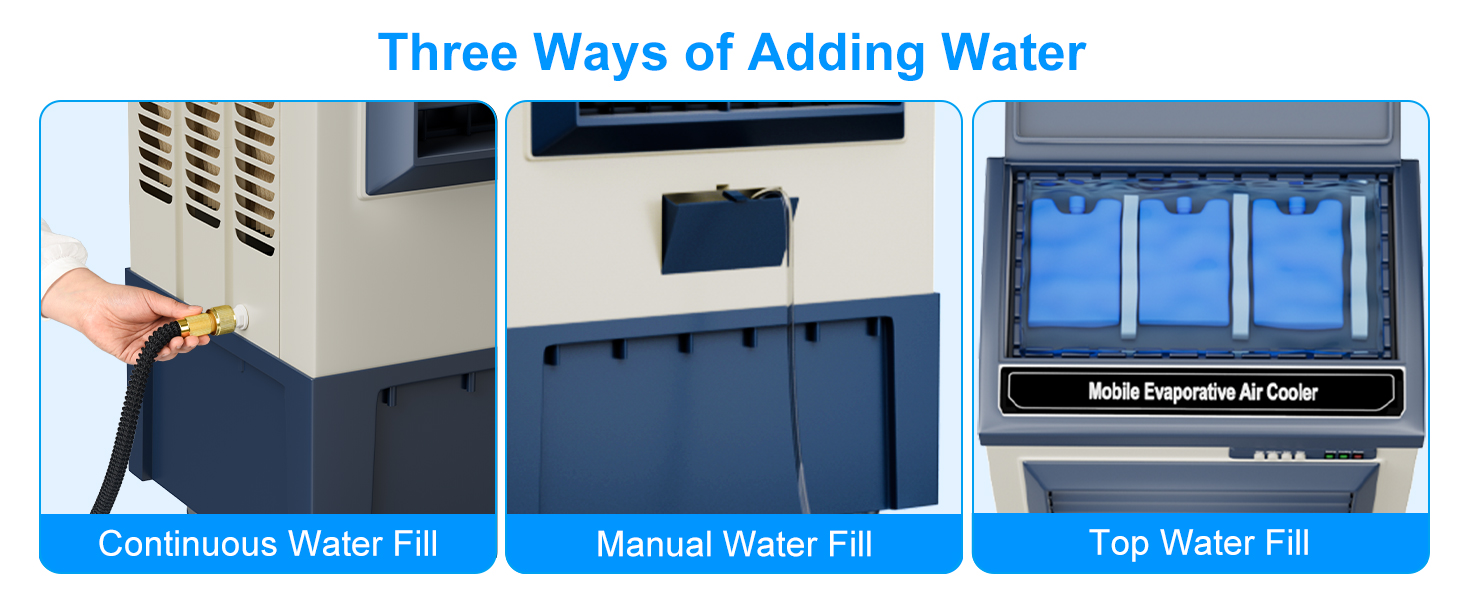 Three Ways of Adding Water

Continuous Water Fill

Manual Water Fill

Mobile Evaporative Air Cooler

Top Water Fill