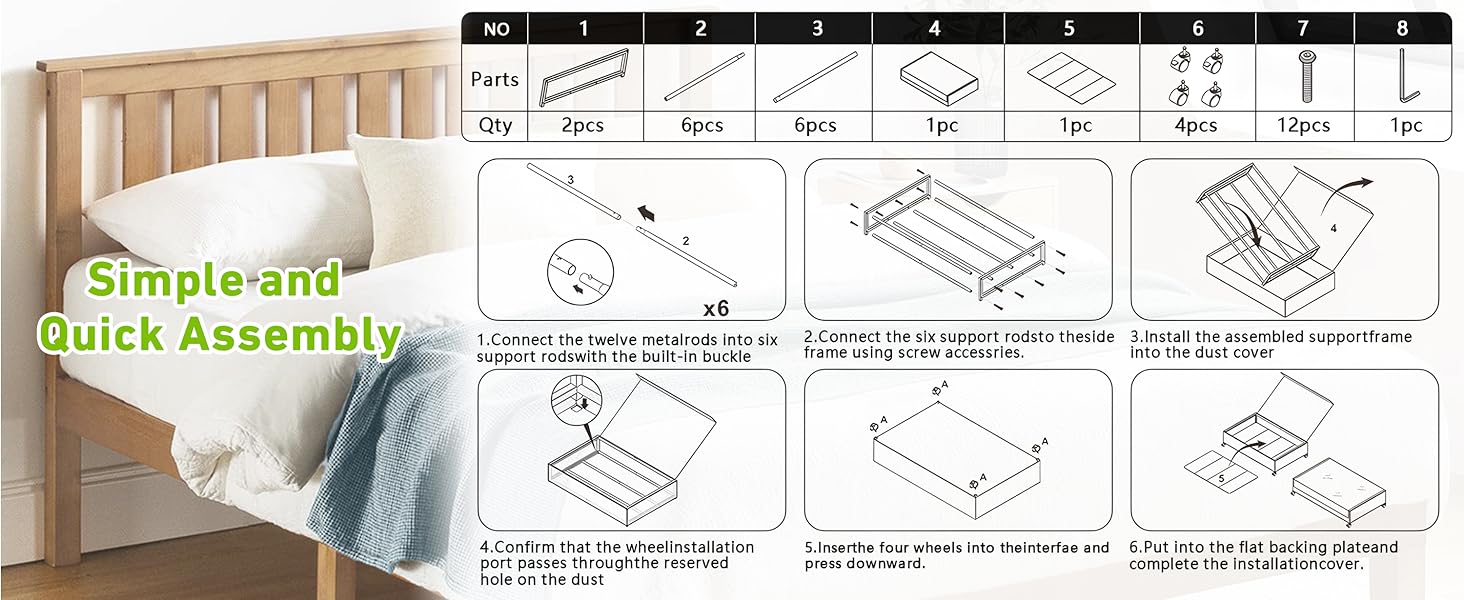 Simple and Quick Assembly

| NO | 1 | 2 | 3 | 4 | 5 | 6 | 7 | 8 |
|---|---|---|---|---|---|---|---|---|
| Parts | | | | | | | | |
| Qty | 2pcs | 6pcs | 6pcs | 1pc | 1pc | 4pcs | 12pcs | 1pc |

3
2
x6

1.Connect the twelve metalrods into six support rodswith the built-in buckle

2.Connect the six support rodsto theside frame using screw accessries.

4

3.Install the assembled supportframe into the dust cover

4.Confirm that the wheelinstallation port passes throughthe reserved hole on the dust

A
A
A
A

5.Inserthe four wheels into theinterfae and press downward.

5

6.Put into the flat backing plateand complete the installationcover.