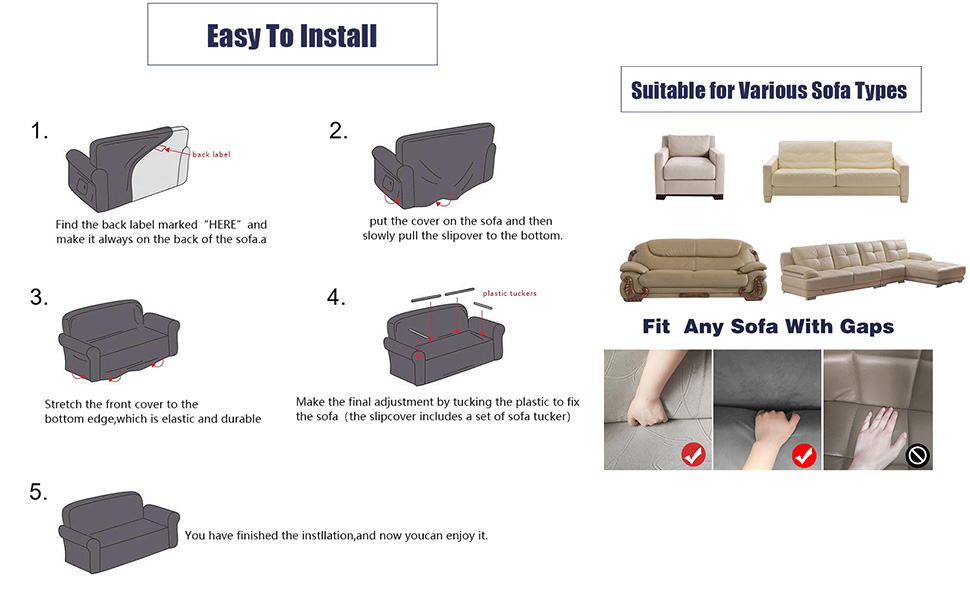 Easy To Install

1.

back label

Find the back label marked "HERE" and make it always on the back of the sofa.a

2.

put the cover on the sofa and then slowly pull the slipover to the bottom.

3.

Stretch the front cover to the bottom edge,which is elastic and durable

4.

plastic tuckers

Make the final adjustment by tucking the plastic to fix the sofa (the slipcover includes a set of sofa tucker)

5.

You have finished the instllation,and now youcan enjoy it.

Suitable for Various Sofa Types

Fit Any Sofa With Gaps