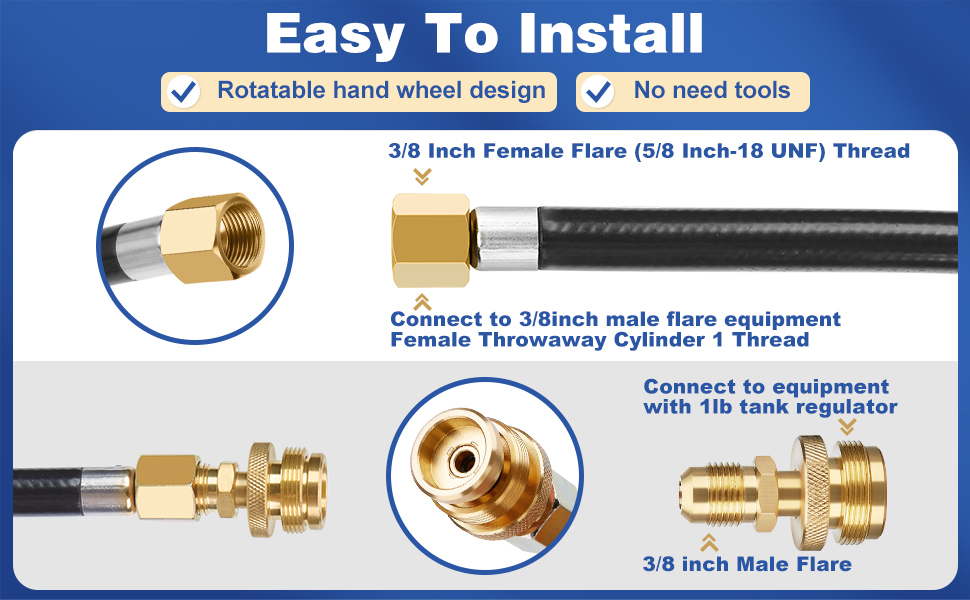 Easy To Install

Rotatable hand wheel design

No need tools

3/8 Inch Female Flare (5/8 Inch-18 UNF) Thread

Connect to 3/8inch male flare equipment
Female Throwaway Cylinder 1 Thread

Connect to equipment with 1lb tank regulator

3/8 inch Male Flare