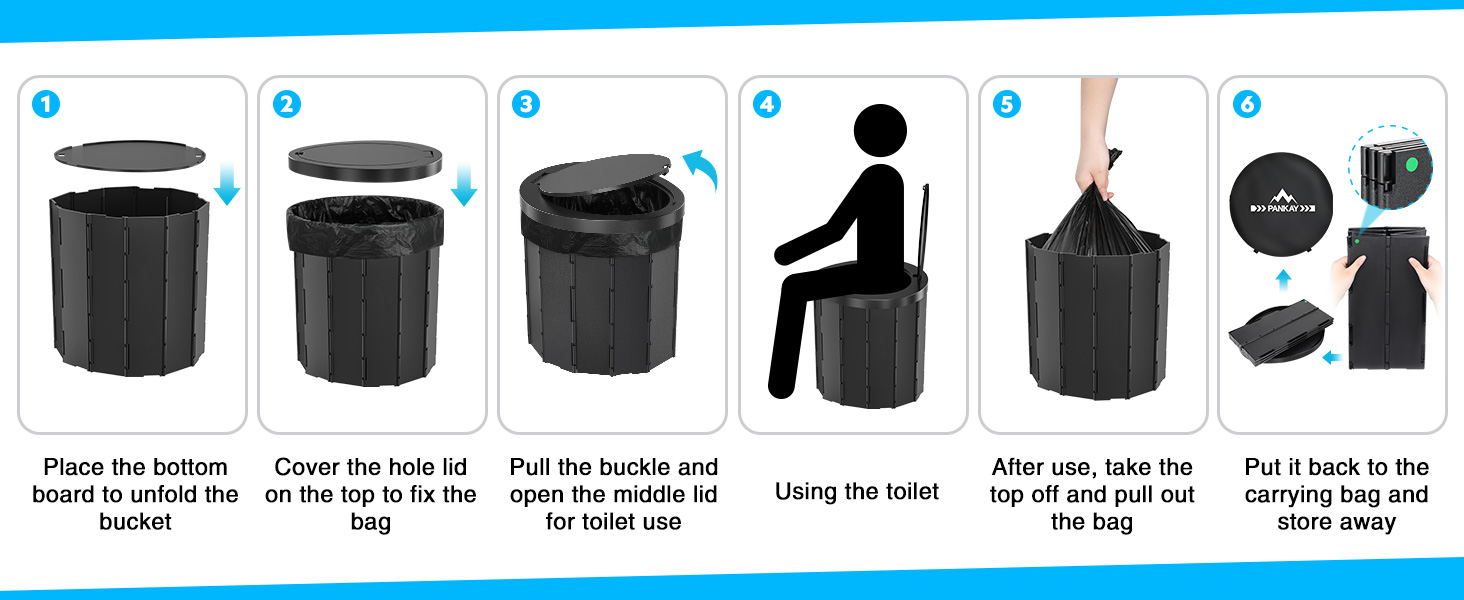 1
Place the bottom board to unfold the bucket

2
Cover the hole lid on the top to fix the bag

3
Pull the buckle and open the middle lid for toilet use

4
Using the toilet

5
After use, take the top off and pull out the bag

6
PANKAY
Put it back to the carrying bag and store away