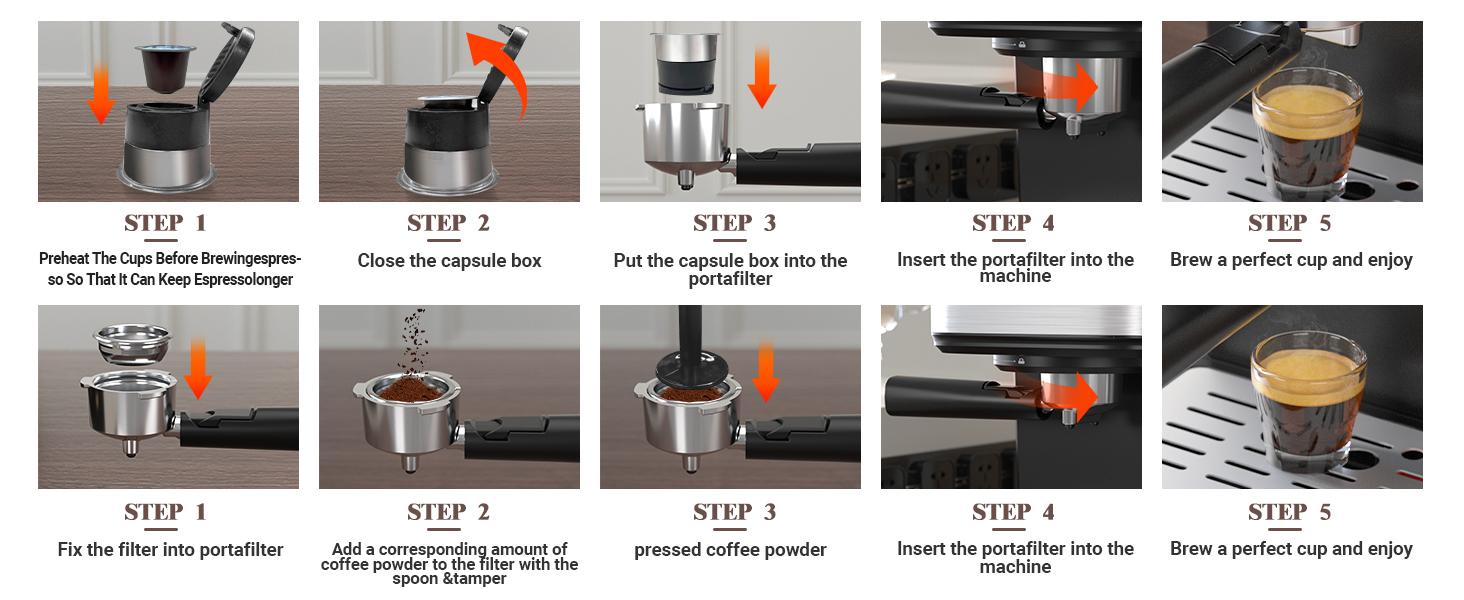 STEP 1
Preheat The Cups Before Brewingespresso So That It Can Keep Espressolonger

STEP 2
Close the capsule box

STEP 3
Put the capsule box into the portafilter

STEP 4
Insert the portafilter into the machine

STEP 5
Brew a perfect cup and enjoy

STEP 1
Fix the filter into portafilter

STEP 2
Add a corresponding amount of coffee powder to the filter with the spoon &tamper

STEP 3
pressed coffee powder

STEP 4
Insert the portafilter into the machine

STEP 5
Brew a perfect cup and enjoy