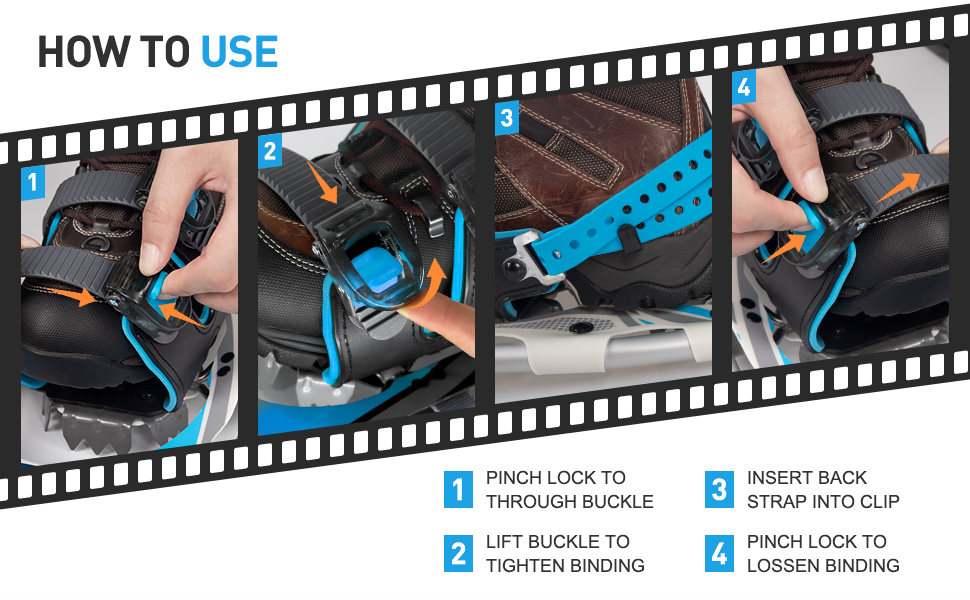 HOW TO USE

1

2

3

4

1 PINCH LOCK TO THROUGH BUCKLE

2 LIFT BUCKLE TO TIGHTEN BINDING

3 INSERT BACK STRAP INTO CLIP

4 PINCH LOCK TO LOSSEN BINDING