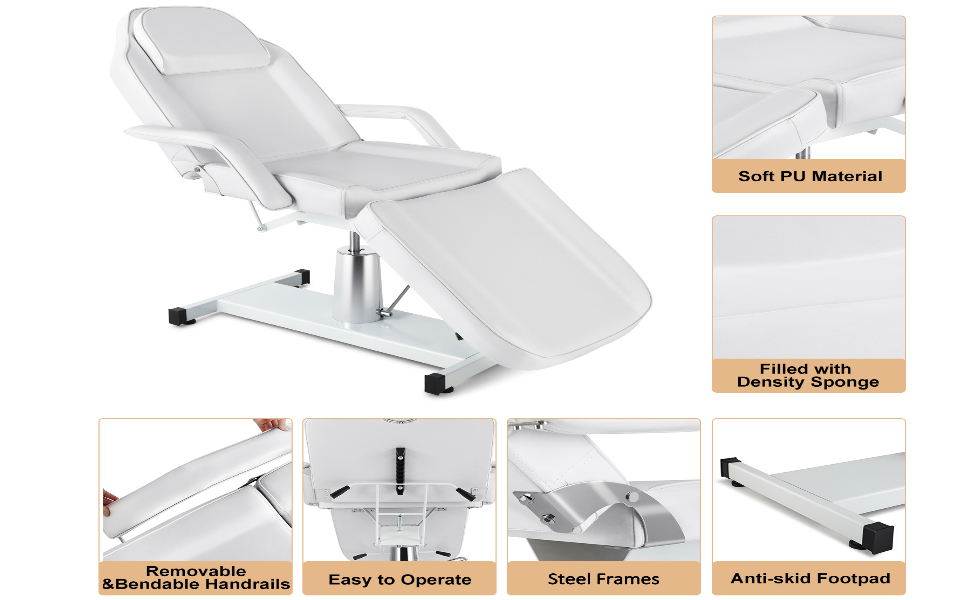 Soft PU Material

Filled with Density Sponge

Removable &Bendable Handrails

Easy to Operate

Steel Frames

Anti-skid Footpad