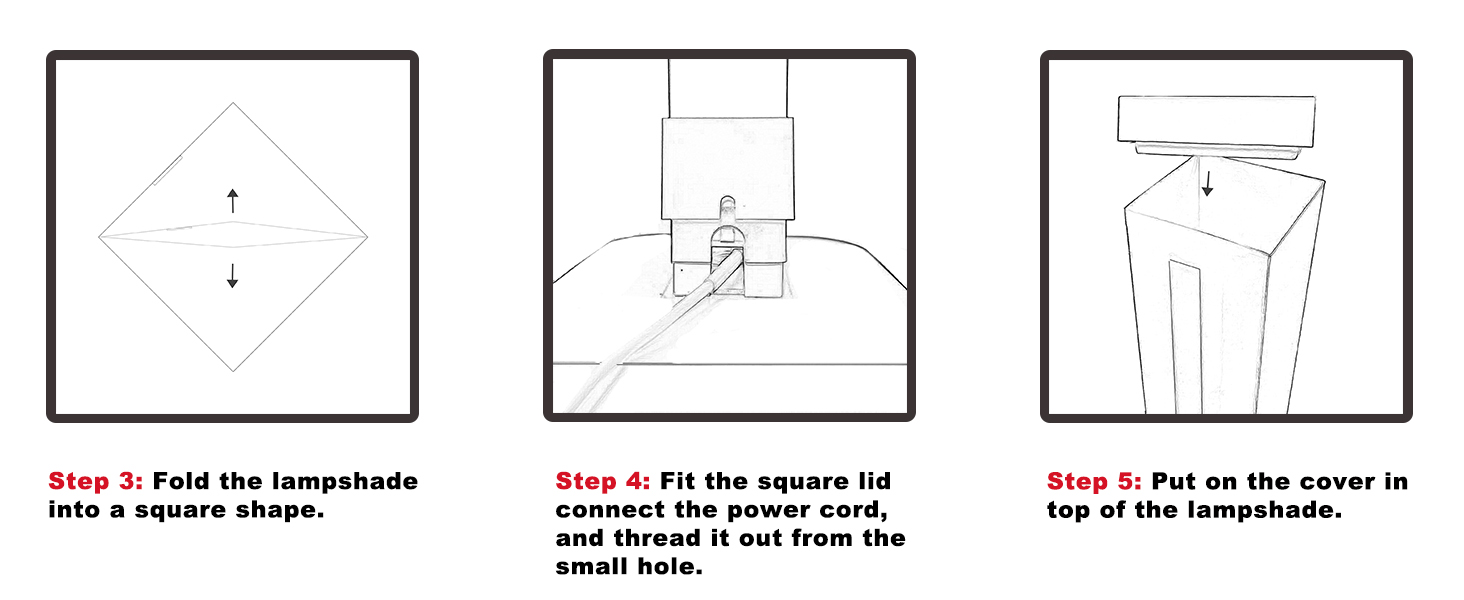 Step 3: Fold the lampshade into a square shape.

Step 4: Fit the square lid connect the power cord, and thread it out from the small hole.

Step 5: Put on the cover in top of the lampshade.