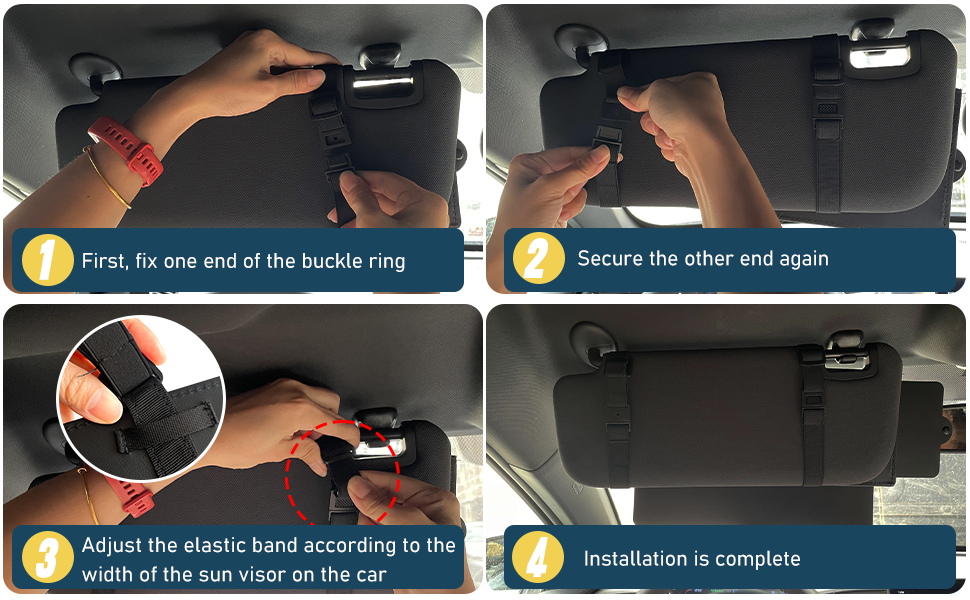 1 First, fix one end of the buckle ring

2 Secure the other end again

3 Adjust the elastic band according to the width of the sun visor on the car

4 Installation is complete